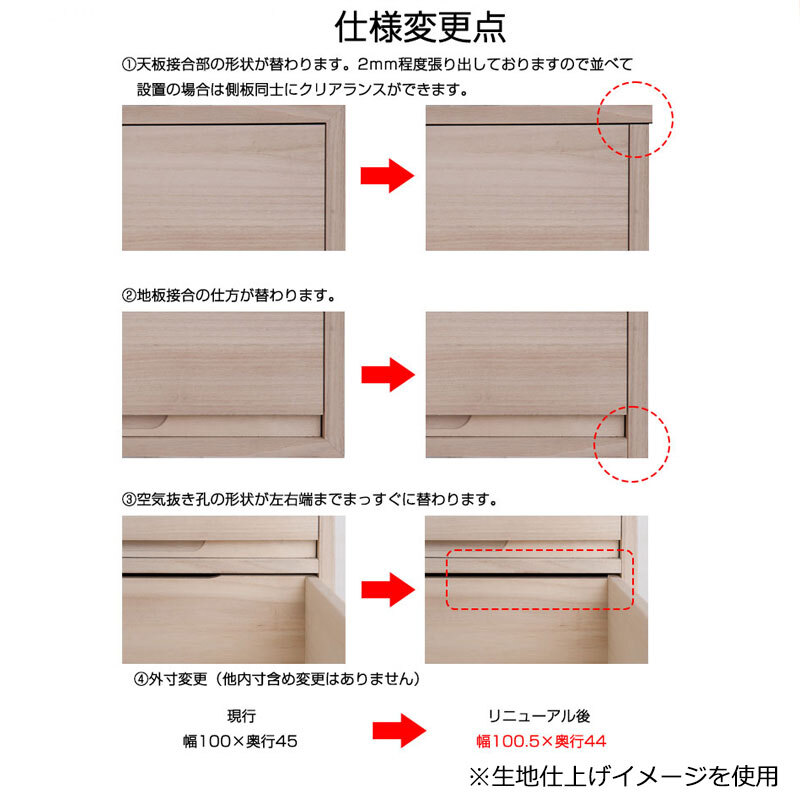 仕様変更点

①天板接合部の形状が替わります。2mm程度張り出しておりますので並べて設置の場合は側板同士にクリアランスができます。

②地板接合の仕方が替わります。

③空気抜き孔の形状が左右端までまっすぐに替わります。

④外寸変更（他内寸含め変更はありません）

現行
幅100×奥行45

リニューアル後
幅100.5×奥行44

※生地仕上げイメージを使用