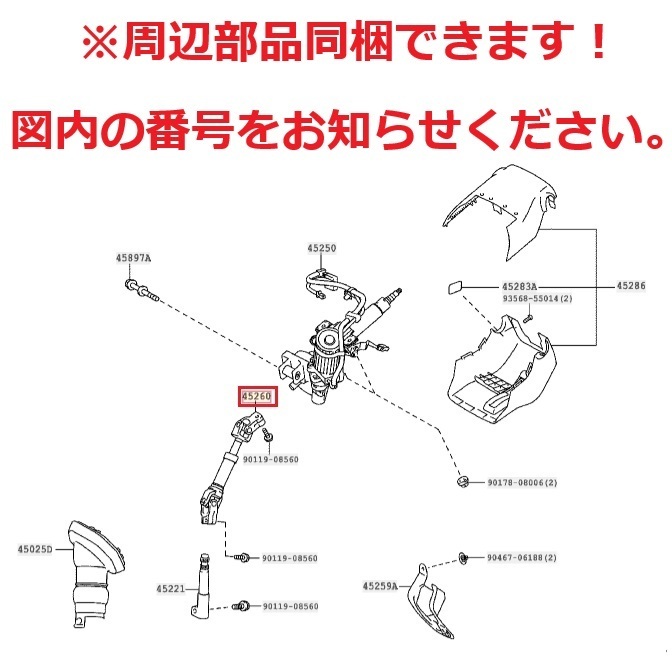 ※周辺部品同梱できます！

図内の番号をお知らせください。

45897A
45250
45283A
45286
93568-55014(2)
45260
90119-08560
90178-08006(2)
45025D
90119-08560
90467-06188(2)
45221
90119-08560
45259A