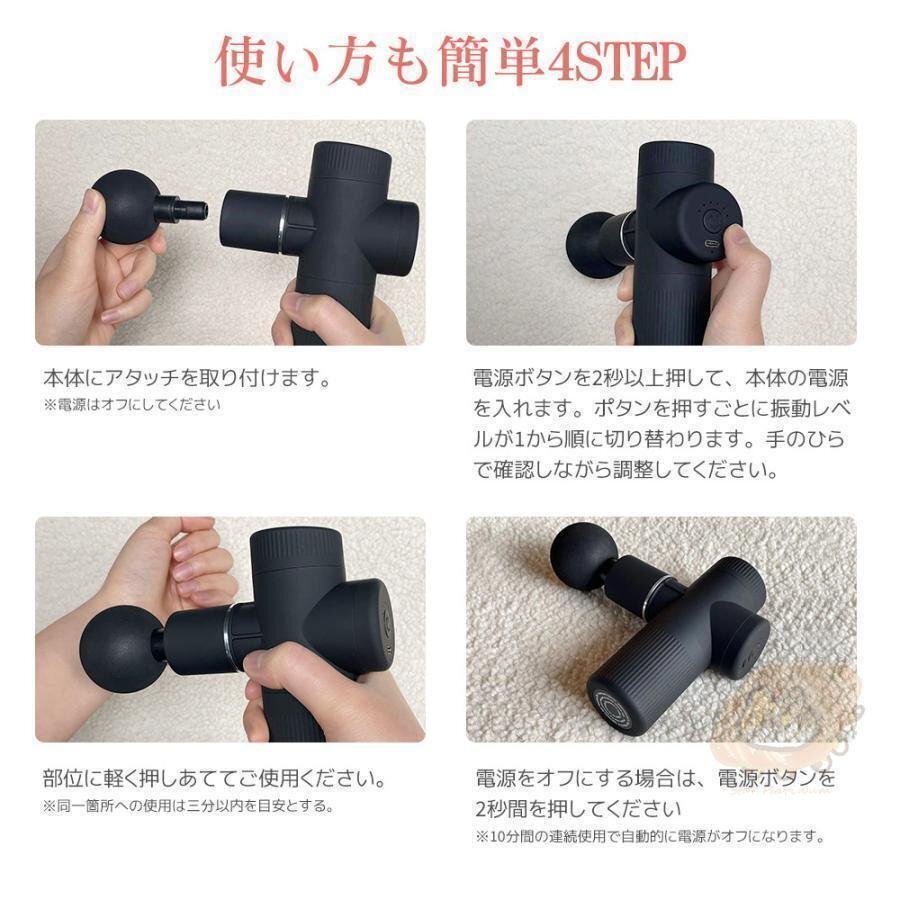 使い方も簡単4STEP

本体にアタッチを取り付けます。
※電源はオフにしてください

電源ボタンを2秒以上押して、本体の電源を入れます。ボタンを押すごとに振動レベルが1から順に切り替わります。手のひらで確認しながら調整してください。

部位に軽く押しあててご使用ください。
※同一箇所への使用は三分以内を目安とする。

電源をオフにする場合は、電源ボタンを2秒間を押してください
※10分間の連続使用で自動的に電源がオフになります。