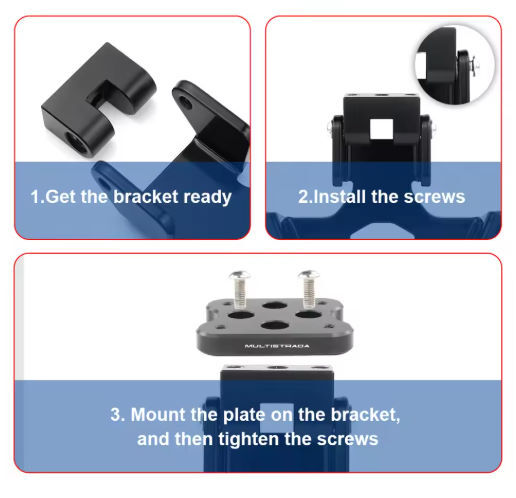 1.Get the bracket ready

2.Install the screws

MULTISTRADA

3. Mount the plate on the bracket, and then tighten the screws