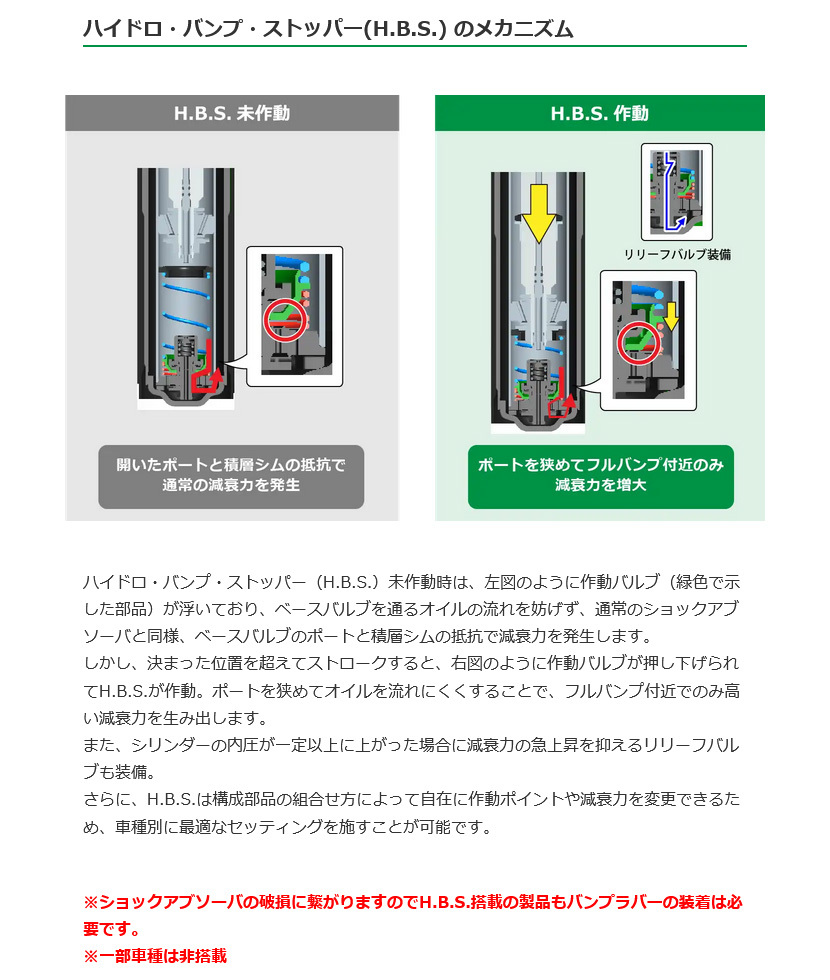 ハイドロ・バンプ・ストッパー(H.B.S.) のメカニズム

H.B.S. 未作動

開いたポートと積層シムの抵抗で通常の減衰力を発生

H.B.S. 作動

リリーフバルブ装備

ポートを狭めてフルバンプ付近のみ減衰力を増大

ハイドロ・バンプ・ストッパー（H.B.S.）未作動時は、左図のように作動バルブ（緑色で示した部品）が浮いており、ベースバルブを通るオイルの流れを妨げず、通常のショックアブソーバと同様、ベースバルブのポートと積層シムの抵抗で減衰力を発生します。
しかし、決まった位置を超えてストロークすると、右図のように作動バルブが押し下げられてH.B.S.が作動。ポートを狭めてオイルを流れにくくすることで、フルバンプ付近でのみ高い減衰力を生み出します。
また、シリンダーの内圧が一定以上に上がった場合に減衰力の急上昇を抑えるリリーフバルブも装備。
さらに、H.B.S.は構成部品の組合せ方によって自在に作動ポイントや減衰力を変更できるため、車種別に最適なセッティングを施すことが可能です。

※ショックアブソーバの破損に繋がりますのでH.B.S.搭載の製品もバンプラバーの装着は必要です。
※一部車種は非搭載