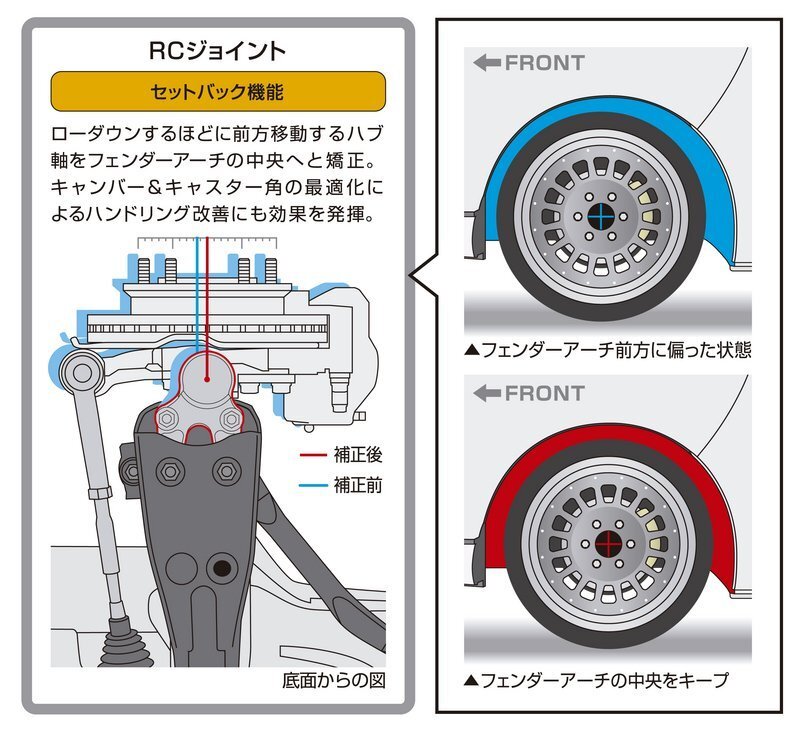 RCジョイント

セットバック機能

ローダウンするほどに前方移動するハブ軸をフェンダーアーチの中央へと矯正。キャンバー＆キャスター角の最適化によるハンドリング改善にも効果を発揮。

補正後
補正前

底面からの図

FRONT

▲フェンダーアーチ前方に偏った状態

FRONT

▲フェンダーアーチの中央をキープ