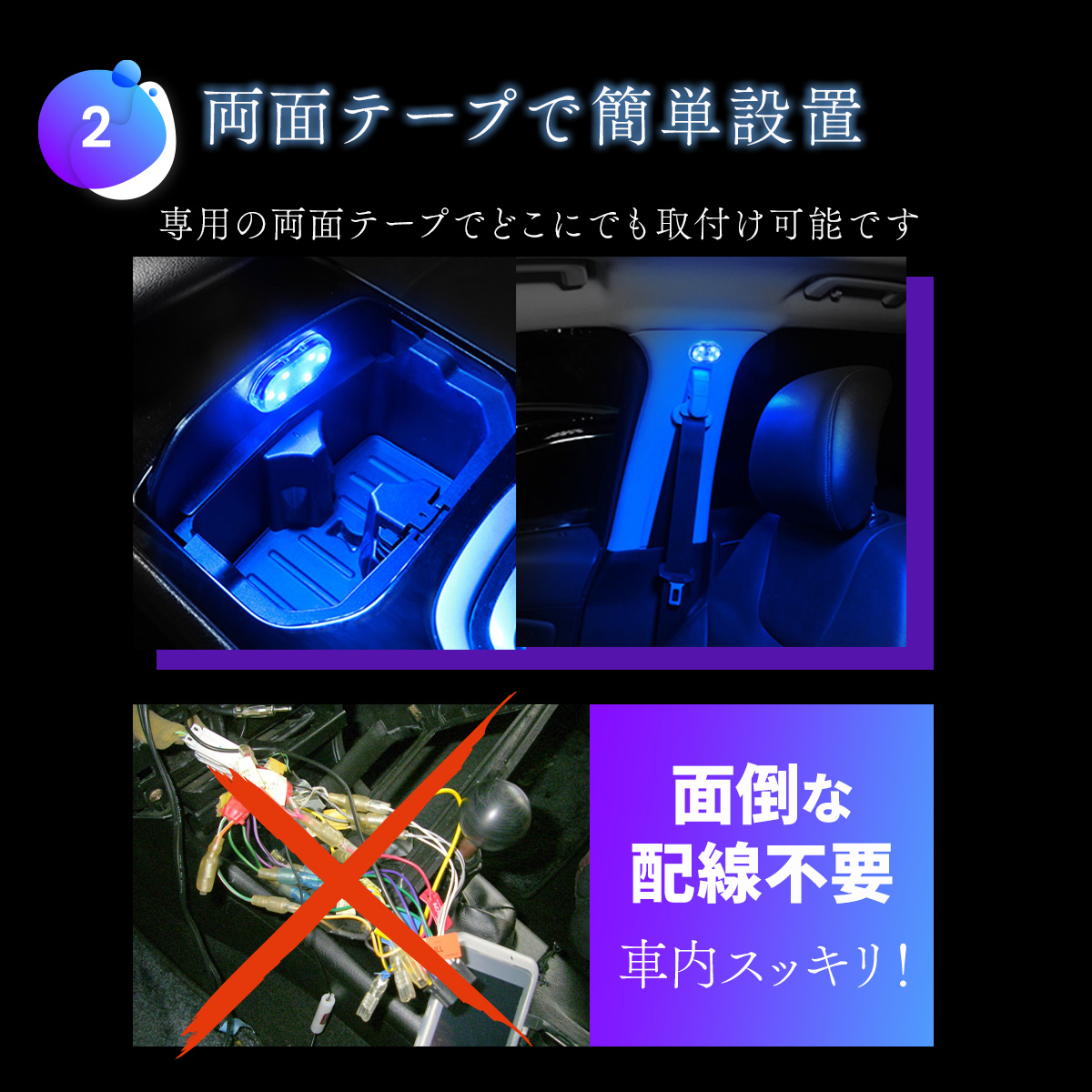 2 両面テープで簡単設置

専用の両面テープでどこにでも取付け可能です

面倒な
配線不要

車内スッキリ！