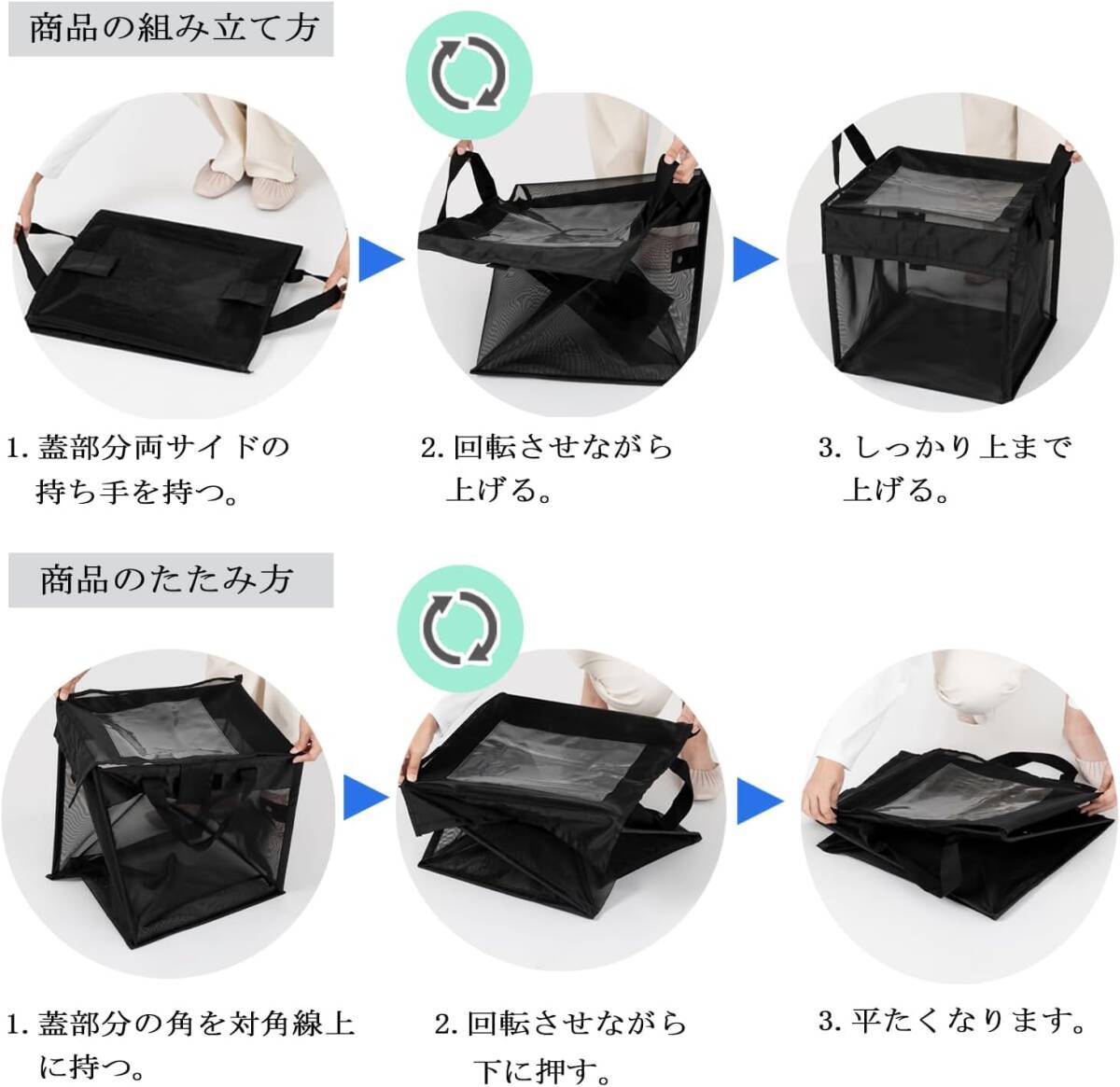 商品の組み立て方

1. 蓋部分両サイドの持ち手を持つ。

2. 回転させながら上げる。

3. しっかり上まで上げる。

商品のたたみ方

1. 蓋部分の角を対角線上に持つ。

2. 回転させながら下に押す。

3. 平たくなります。