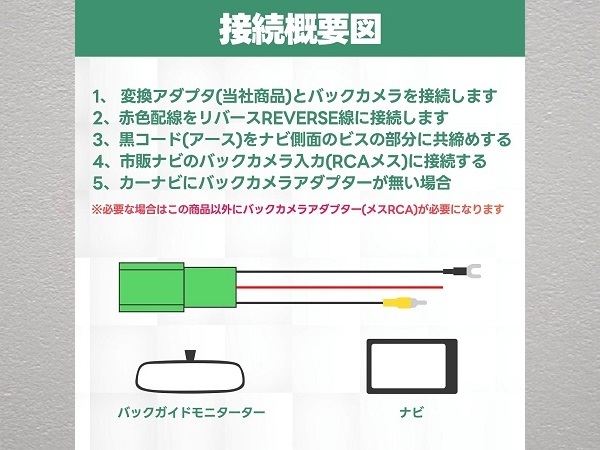 接続概要図

1、 変換アダプタ(当社商品)とバックカメラを接続します
2、赤色配線をリバースREVERSE線に接続します
3、黒コード(アース)をナビ側面のビスの部分に共締めする
4、市販ナビのバックカメラ入力(RCAメス)に接続する
5、カーナビにバックカメラアダプターが無い場合

※必要な場合はこの商品以外にバックカメラアダプター(メスRCA)が必要になります

バックガイドモニターター

ナビ