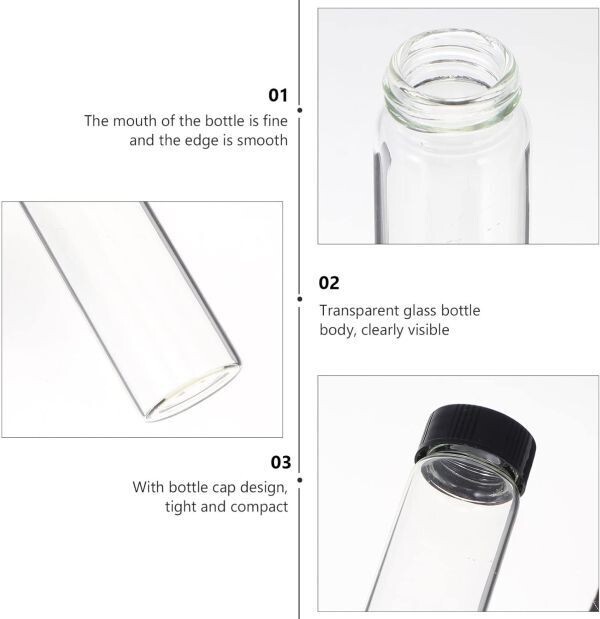 01

The mouth of the bottle is fine and the edge is smooth

02

Transparent glass bottle body, clearly visible

03

With bottle cap design, tight and compact