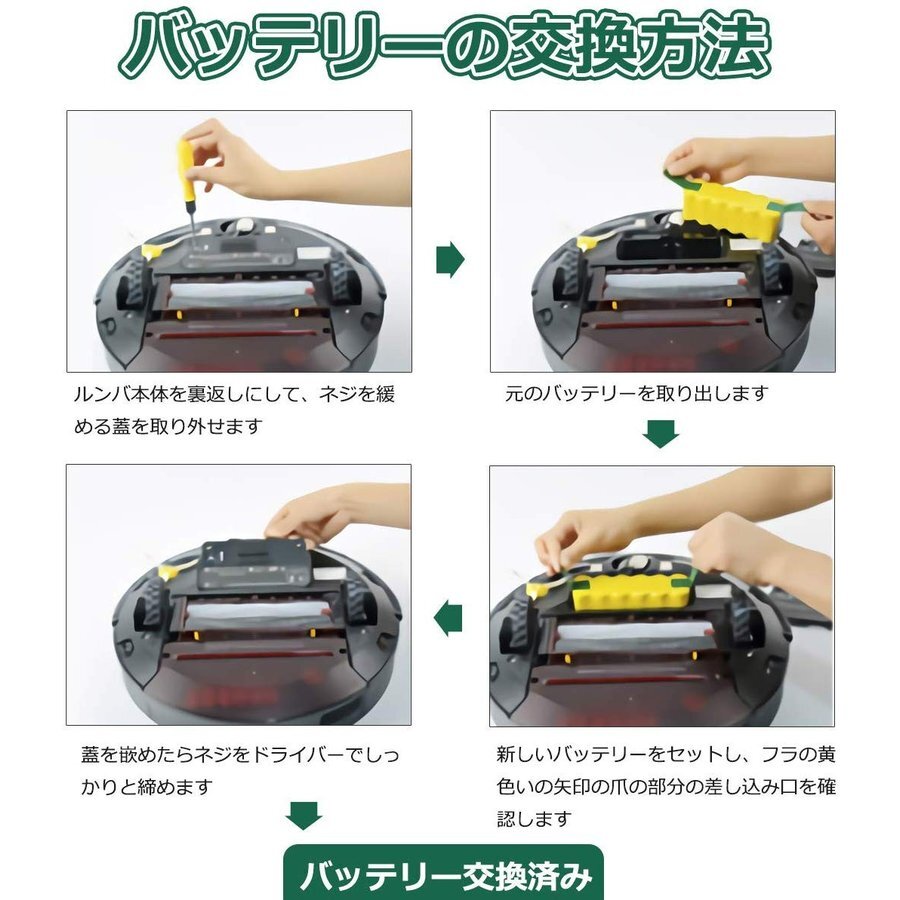 バッテリーの交換方法

ルンバ本体を裏返しにして、ネジを緩める蓋を取り外せます

元のバッテリーを取り出します

新しいバッテリーをセットし、フラの黄色いの矢印の爪の部分の差し込み口を確認します

蓋を嵌めたらネジをドライバーでしっかりと締めます

バッテリー交換済み