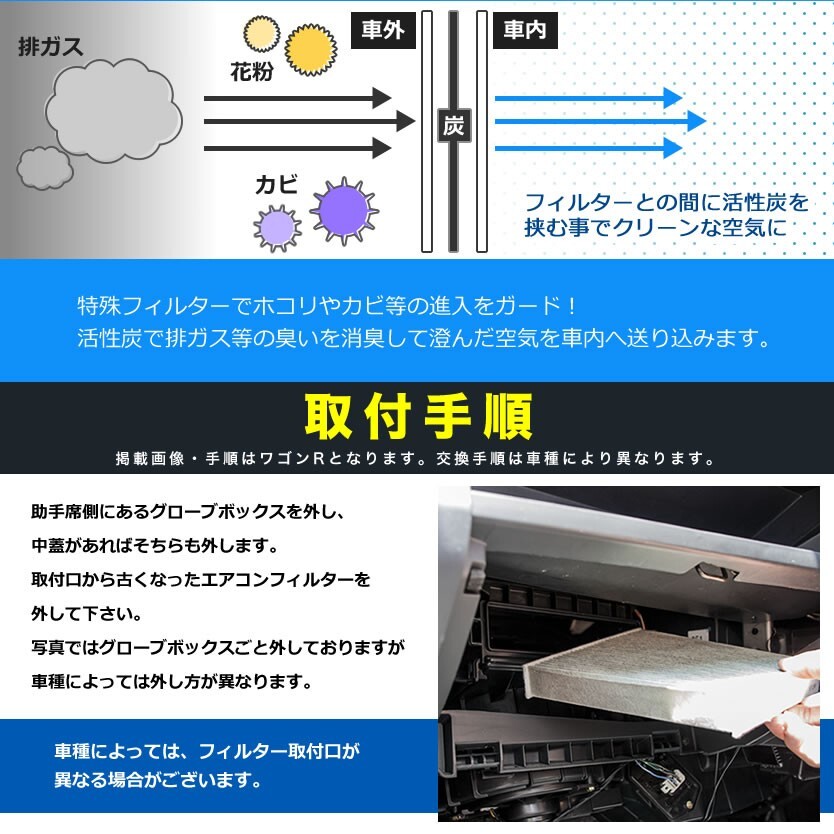 排ガス

花粉

カビ

車外

炭

車内

フィルターとの間に活性炭を挟む事でクリーンな空気に

特殊フィルターでホコリやカビ等の進入をガード！
活性炭で排ガス等の臭いを消臭して澄んだ空気を車内へ送り込みます。

取付手順

掲載画像・手順はワゴンRとなります。交換手順は車種により異なります。

助手席側にあるグローブボックスを外し、
中蓋があればそちらも外します。
取付口から古くなったエアコンフィルターを
外して下さい。
写真ではグローブボックスごと外しておりますが
車種によっては外し方が異なります。

車種によっては、フィルター取付口が
異なる場合がございます。