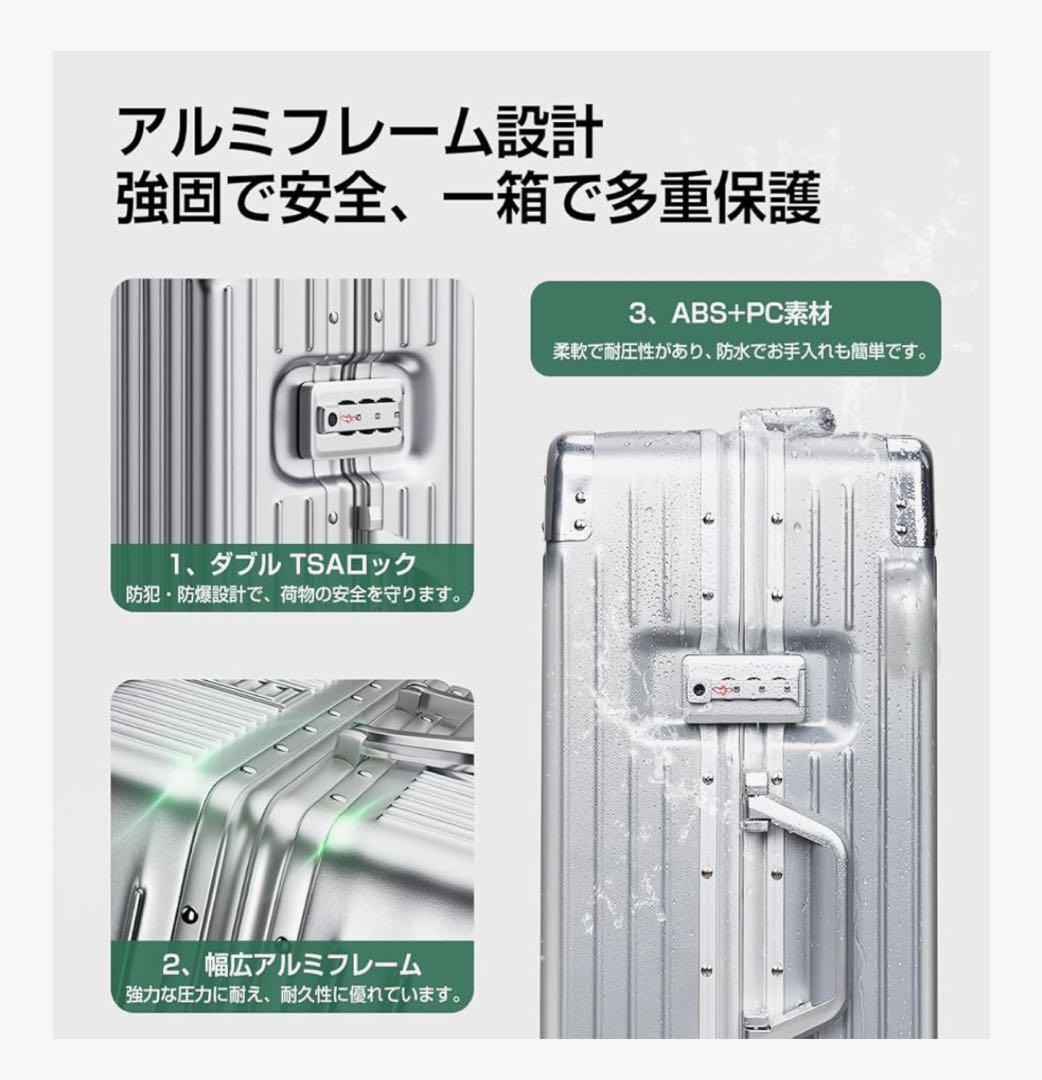 アルミフレーム設計
強固で安全、一箱で多重保護

1、ダブル TSAロック
防犯・防爆設計で、荷物の安全を守ります。

2、幅広アルミフレーム
強力な圧力に耐え、耐久性に優れています。

3、ABS+PC素材
柔軟で耐圧性があり、防水でお手入れも簡単です。