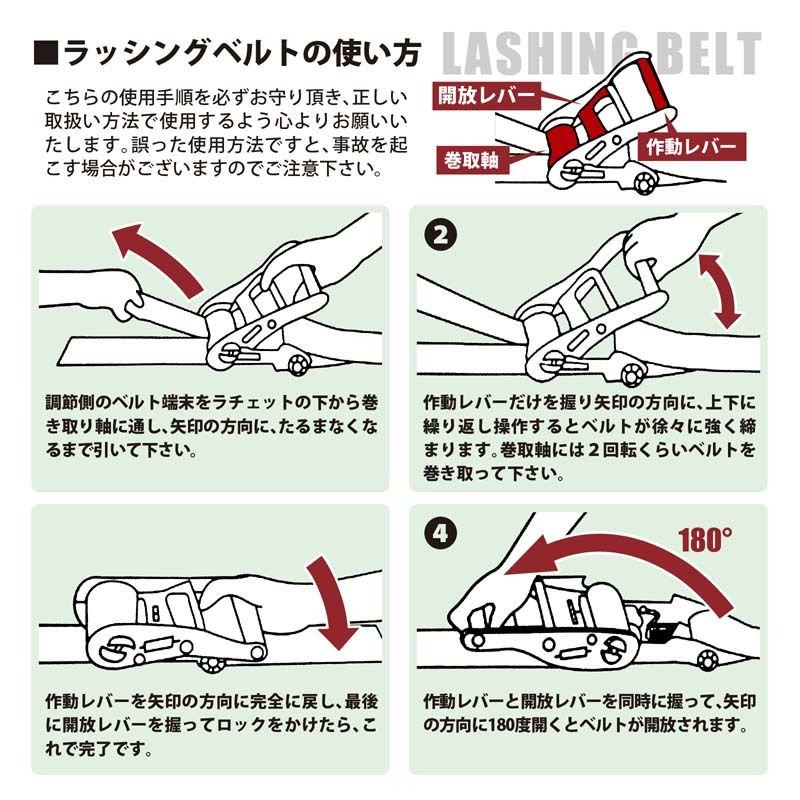 ■ラッシングベルトの使い方

LASHING BELT

こちらの使用手順を必ずお守り頂き、正しい取扱い方法で使用するよう心よりお願いいたします。誤った使用方法ですと、事故を起こす場合がございますのでご注意下さい。

開放レバー

巻取軸

作動レバー

調節側のベルト端末をラチェットの下から巻き取り軸に通し、矢印の方向に、たるまなくなるまで引いて下さい。

2

作動レバーだけを握り矢印の方向に、上下に繰り返し操作するとベルトが徐々に強く締まります。巻取軸には２回転くらいベルトを巻き取って下さい。

作動レバーを矢印の方向に完全に戻し、最後に開放レバーを握ってロックをかけたら、これで完了です。

4

180°

作動レバーと開放レバーを同時に握って、矢印の方向に180度開くとベルトが開放されます。