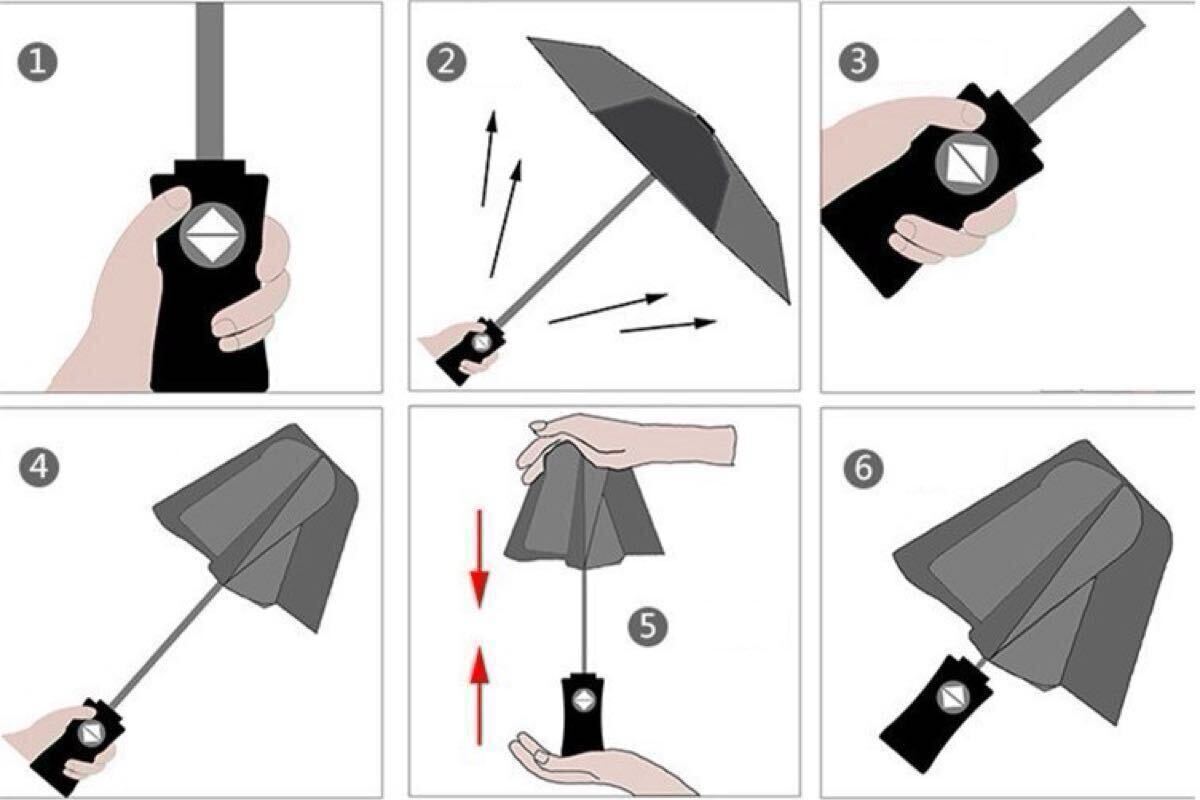 1

2

3

4

5

6