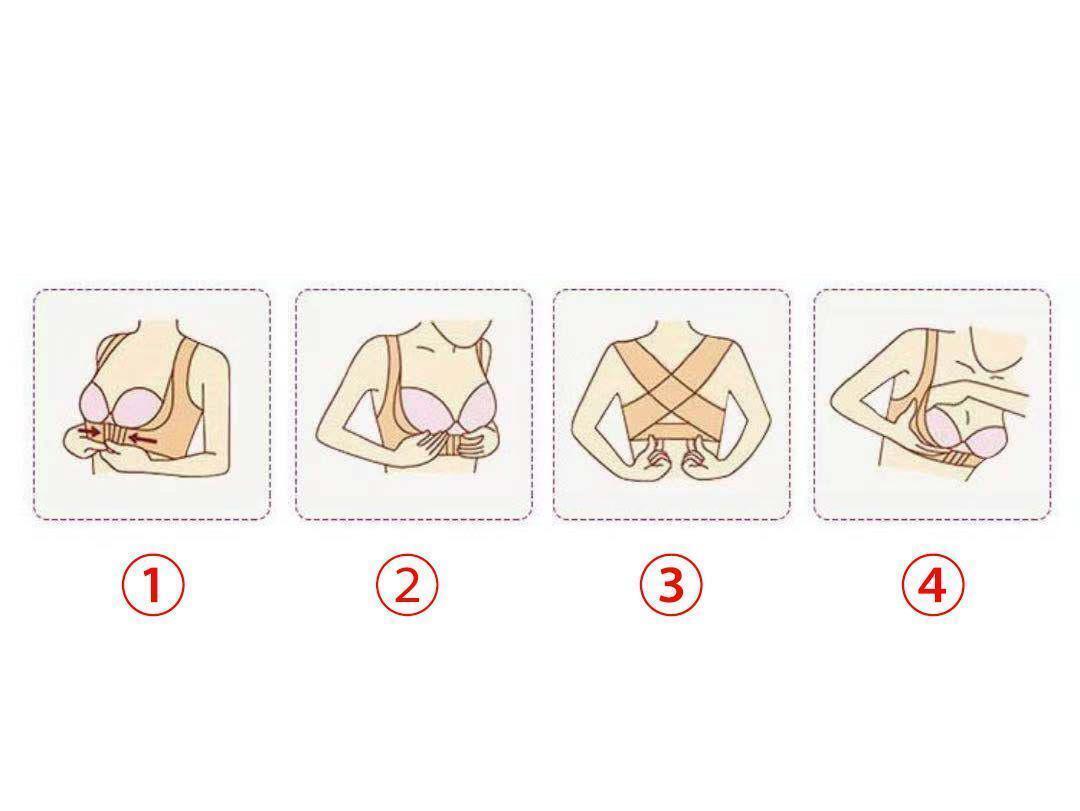 ① ② ③ ④