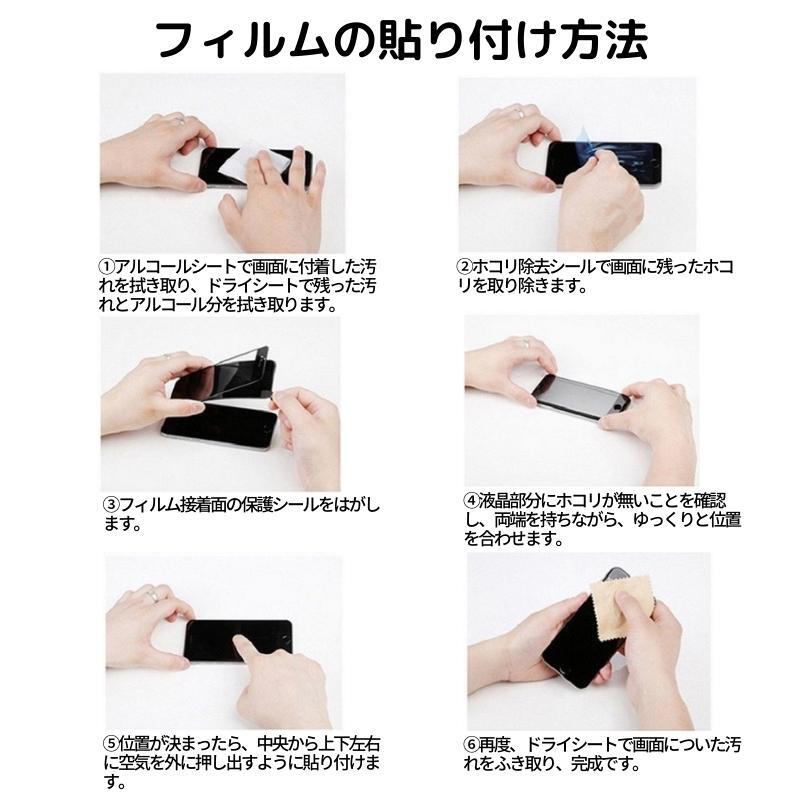 フィルムの貼り付け方法

①アルコールシートで画面に付着した汚れを拭き取り、ドライシートで残った汚れとアルコール分を拭き取ります。

②ホコリ除去シールで画面に残ったホコリを取り除きます。

③フィルム接着面の保護シールをはがします。

④液晶部分にホコリが無いことを確認し、両端を持ちながら、ゆっくりと位置を合わせます。

⑤位置が決まったら、中央から上下左右に空気を外に押し出すように貼り付けます。

⑥再度、ドライシートで画面についた汚れをふき取り、完成です。