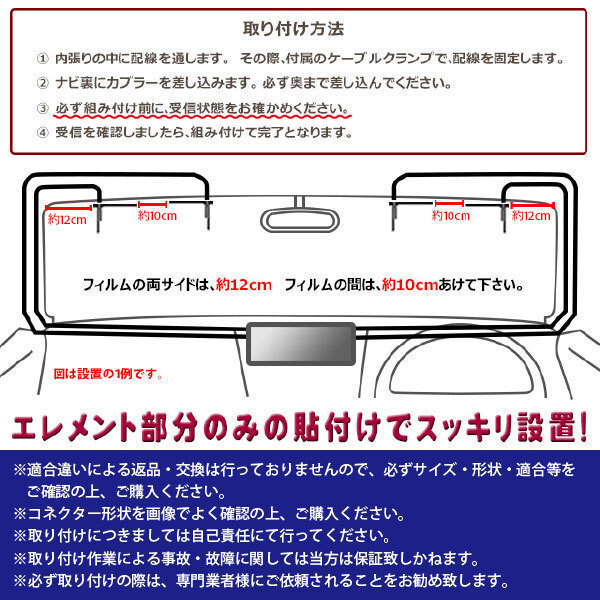 取り付け方法

① 内張りの中に配線を通します。 その際、付属のケーブルクランプで、配線を固定します。

② ナビ裏にカプラーを差し込みます。必ず奥まで差し込んでください。

③ 必ず組み付け前に、受信状態をお確かめください。

④ 受信を確認しましたら、組み付けて完了となります。

約12cm 約10cm 約10cm 約12cm

フィルムの両サイドは、約12cm フィルムの間は、約10cmあけて下さい。

図は設置の1例です。

エレメント部分のみの貼付けでスッキリ設置!

※適合違いによる返品・交換は行っておりませんので、必ずサイズ・形状・適合等をご確認の上、ご購入ください。

※コネクター形状を画像でよく確認の上、ご購入ください。

※取り付けにつきましては自己責任にて行ってください。

※取り付け作業による事故・故障に関しては当方は保証致しかねます。

※必ず取り付けの際は、専門業者様にご依頼されることをお勧め致します。