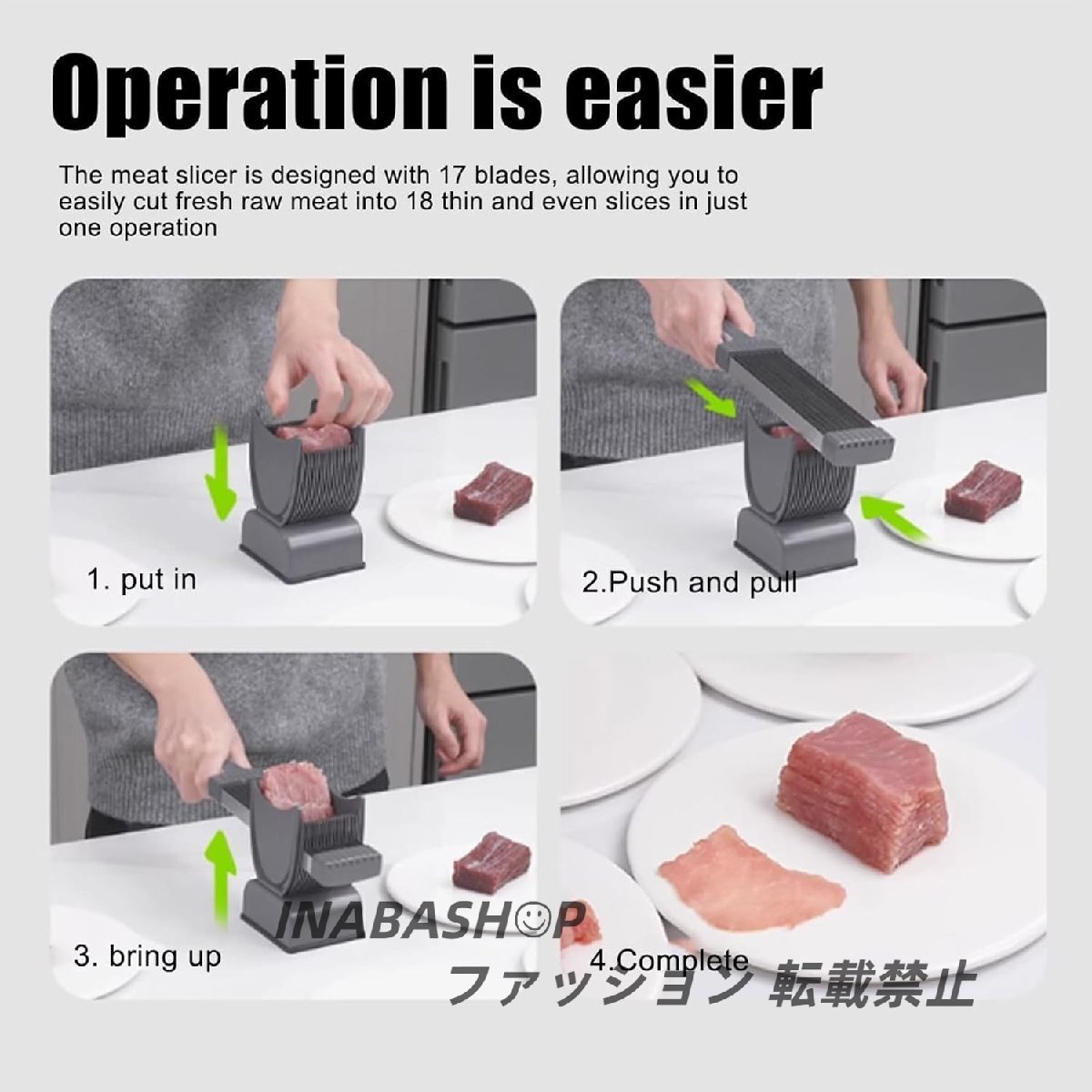 Operation is easier

The meat slicer is designed with 17 blades, allowing you to easily cut fresh raw meat into 18 thin and even slices in just one operation

1. put in

2.Push and pull

3. bring up

4.Complete

INABASHOP

ファッション 転載禁止