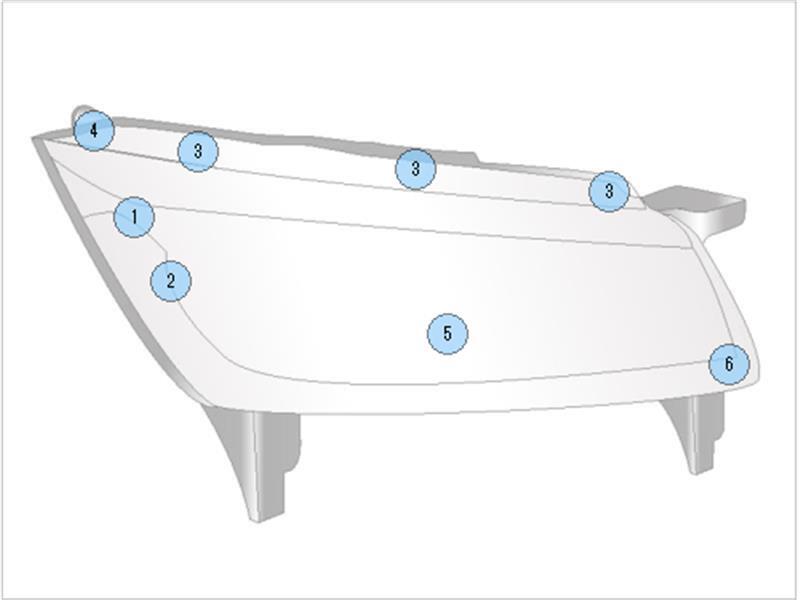 4
3
3
3
1
2
5
6