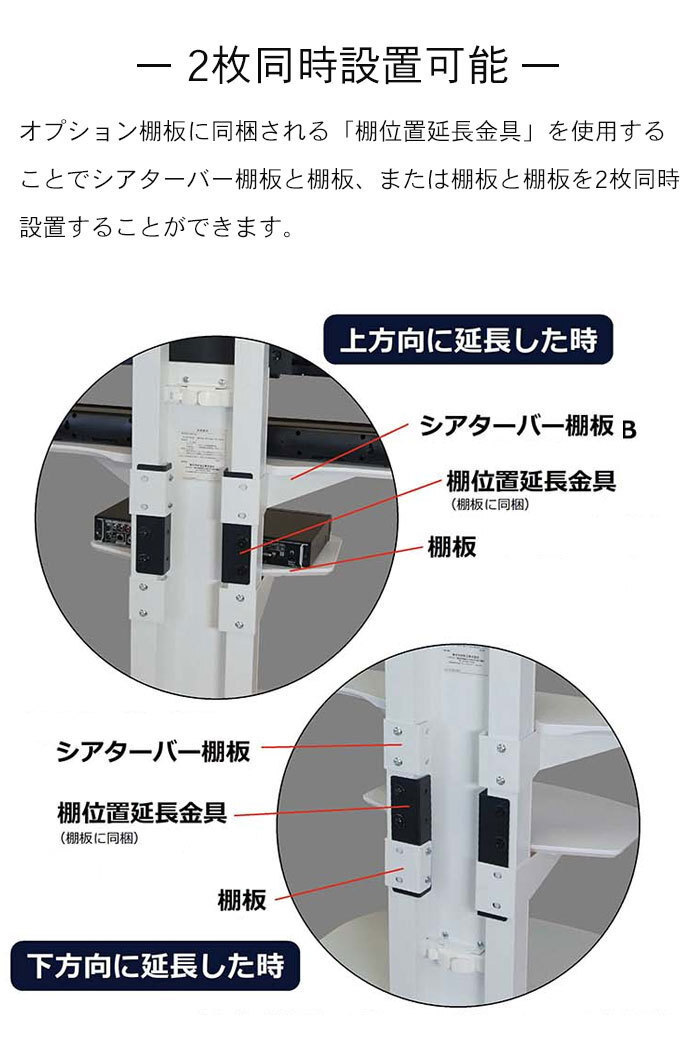 — 2枚同時設置可能 —

オプション棚板に同梱される「棚位置延長金具」を使用することでシアターバー棚板と棚板、または棚板と棚板を2枚同時設置することができます。

上方向に延長した時

シアターバー棚板 B

棚位置延長金具
(棚板に同梱)

棚板

シアターバー棚板

棚位置延長金具
(棚板に同梱)

棚板

下方向に延長した時