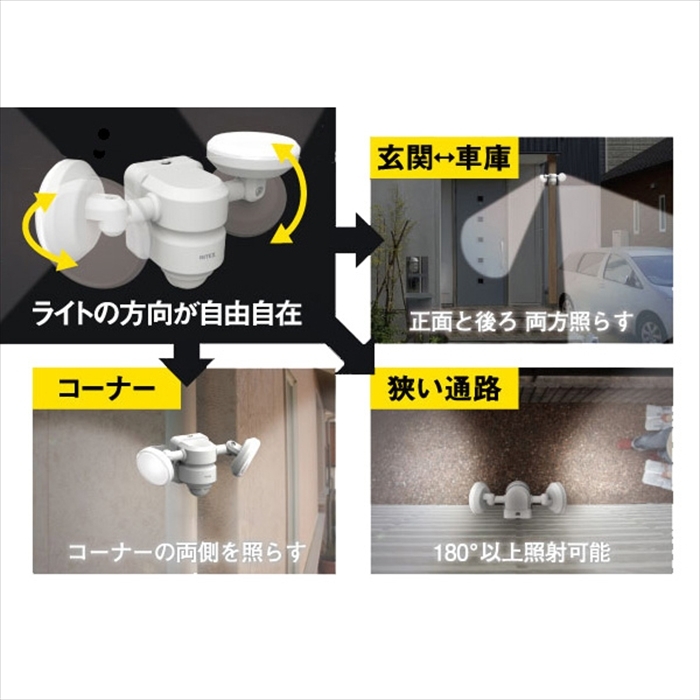 RITEX

ライトの方向が自由自在

玄関↔車庫

正面と後ろ 両方照らす

コーナー

コーナーの両側を照らす

狭い通路

180°以上照射可能