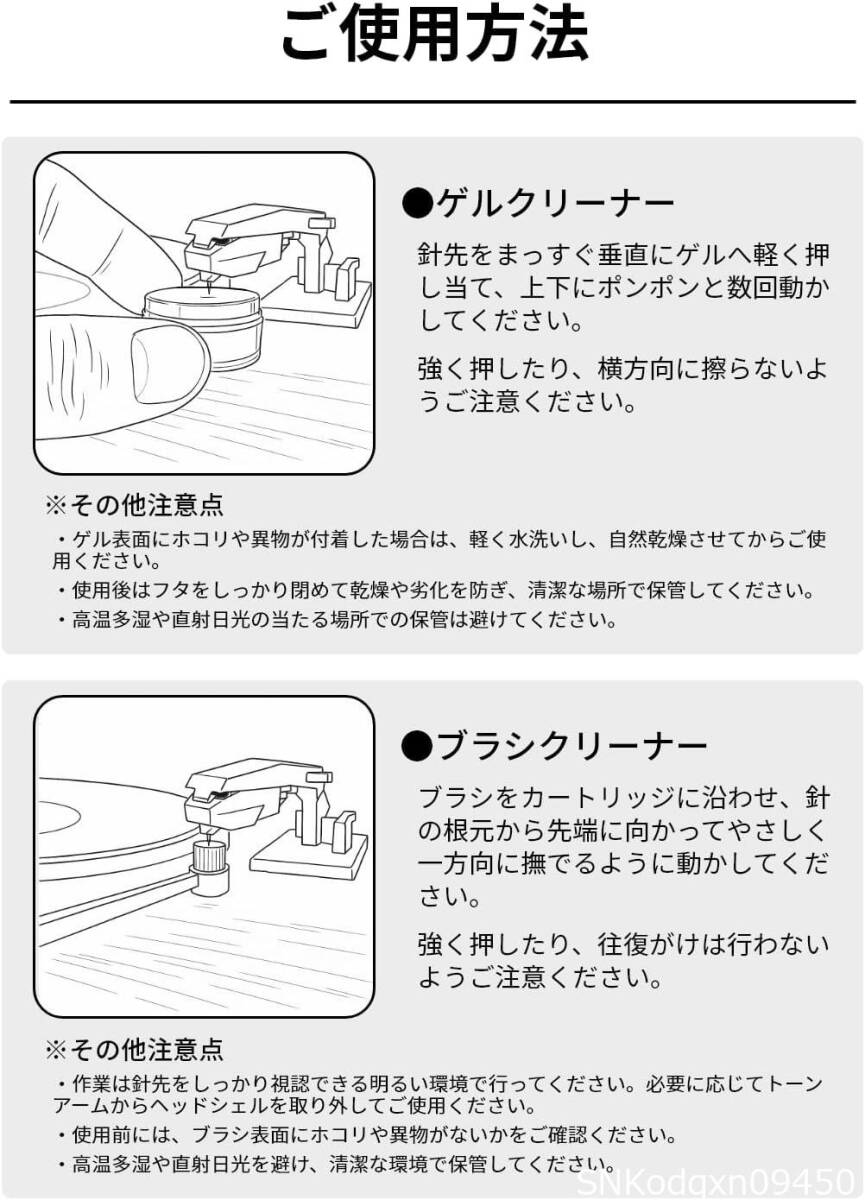 ご使用方法

●ゲルクリーナー

針先をまっすぐ垂直にゲルへ軽く押し当て、上下にポンポンと数回動かしてください。

強く押したり、横方向に擦らないようご注意ください。

※その他注意点

・ゲル表面にホコリや異物が付着した場合は、軽く水洗いし、自然乾燥させてからご使用ください。

・使用後はフタをしっかり閉めて乾燥や劣化を防ぎ、清潔な場所で保管してください。

・高温多湿や直射日光の当たる場所での保管は避けてください。

●ブラシクリーナー

ブラシをカートリッジに沿わせ、針の根元から先端に向かってやさしく一方向に撫でるように動かしてください。

強く押したり、往復がけは行わないようご注意ください。

※その他注意点

・作業は針先をしっかり視認できる明るい環境で行ってください。必要に応じてトーンアームからヘッドシェルを取り外してご使用ください。

・使用前には、ブラシ表面にホコリや異物がないかをご確認ください。

・高温多湿や直射日光を避け、清潔な環境で保管してください。

SNKodqxn09450