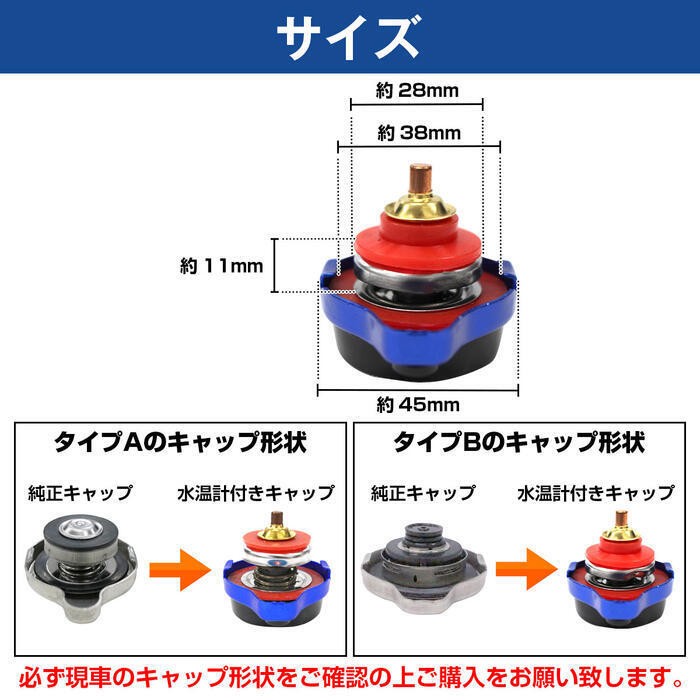 サイズ

約 28mm

約 38mm

約 11mm

約 45mm

タイプAのキャップ形状

純正キャップ

水温計付きキャップ

タイプBのキャップ形状

純正キャップ

水温計付きキャップ

必ず現車のキャップ形状をご確認の上ご購入をお願い致します。