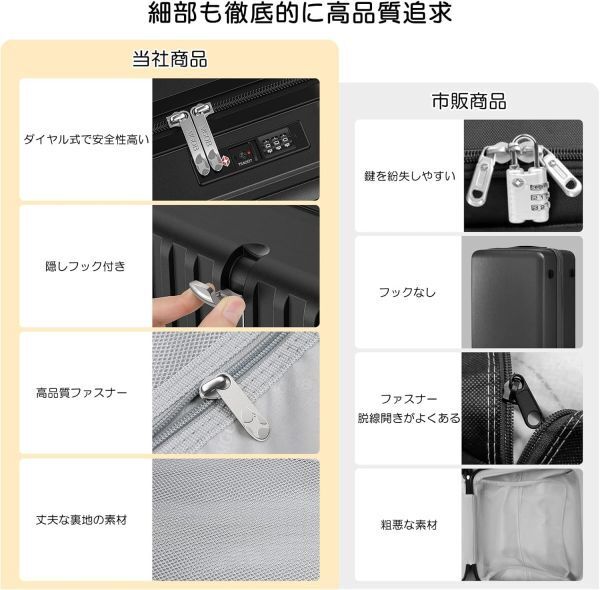 細部も徹底的に高品質追求

当社商品

ダイヤル式で安全性高い

隠しフック付き

高品質ファスナー

丈夫な裏地の素材

市販商品

鍵を紛失しやすい

フックなし

ファスナー
脱線開きがよくある

粗悪な素材