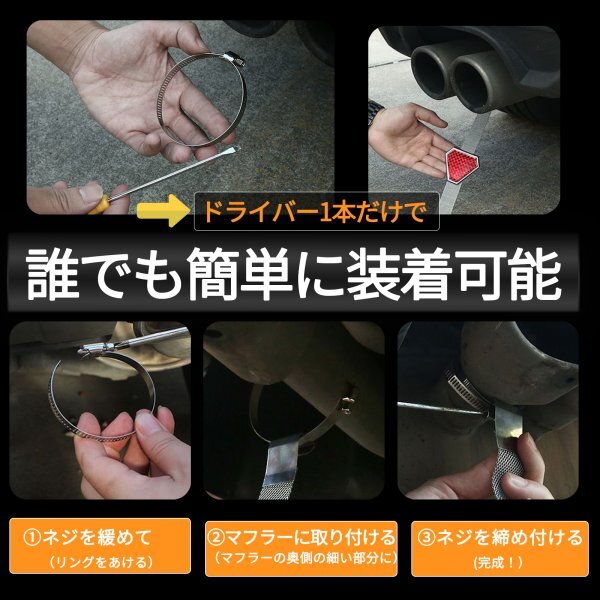 ドライバー1本だけで

誰でも簡単に装着可能

①ネジを緩めて
（リングをあける）

②マフラーに取り付ける
（マフラーの奥側の細い部分に）

③ネジを締め付ける
（完成！）