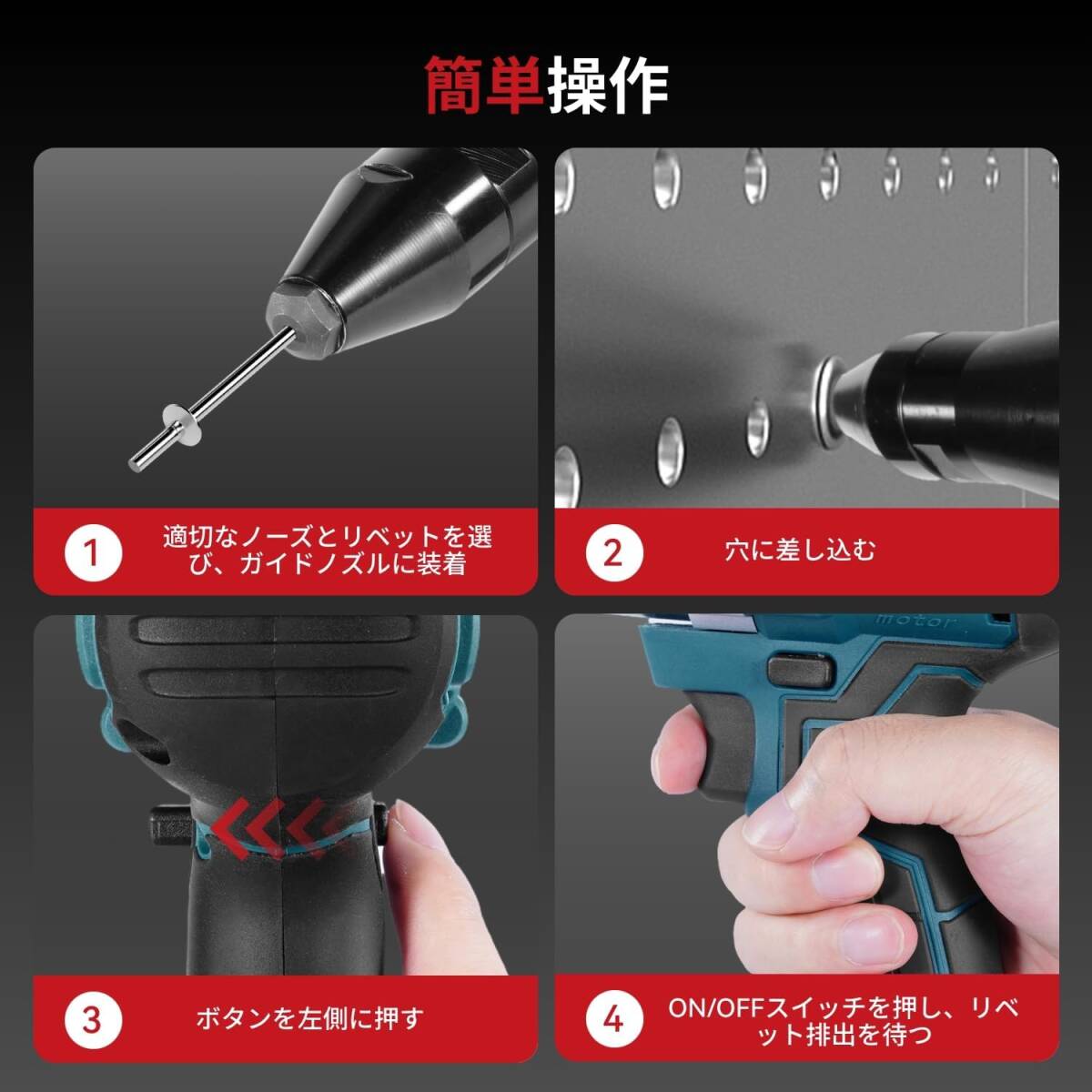 簡単操作

1
適切なノーズとリベットを選び、ガイドノズルに装着

2
穴に差し込む

motor

3
ボタンを左側に押す

4
ON/OFFスイッチを押し、リベット排出を待つ