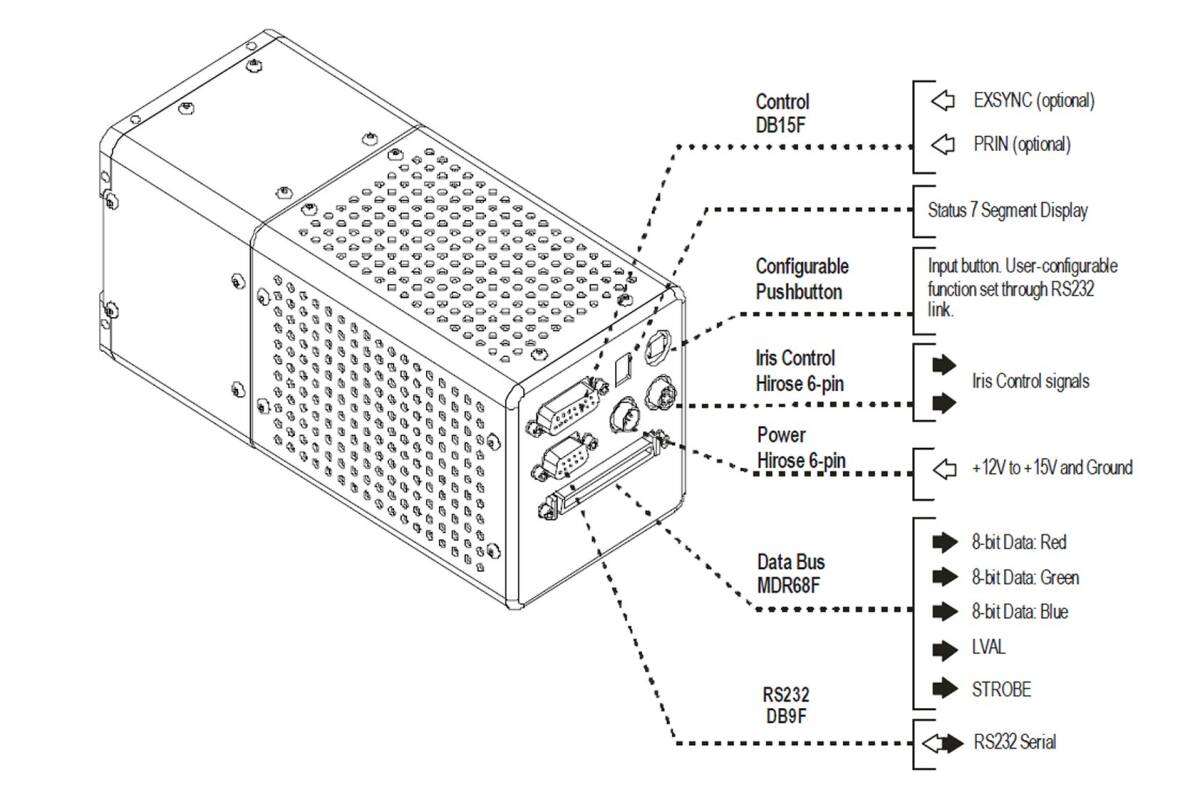 Control
DB15F

EXSYNC (optional)

PRIN (optional)

Status 7 Segment Display

Configurable
Pushbutton

Input button. User-configurable function set through RS232 link.

Iris Control
Hirose 6-pin

Iris Control signals

Power
Hirose 6-pin

+12V to +15V and Ground

Data Bus
MDR68F

8-bit Data: Red

8-bit Data: Green

8-bit Data: Blue

LVAL

STROBE

RS232
DB9F

RS232 Serial