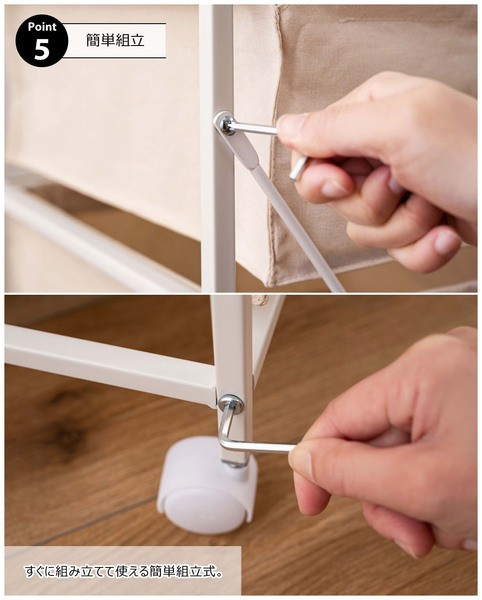 Point
5
簡単組立

すぐに組み立てて使える簡単組立式。