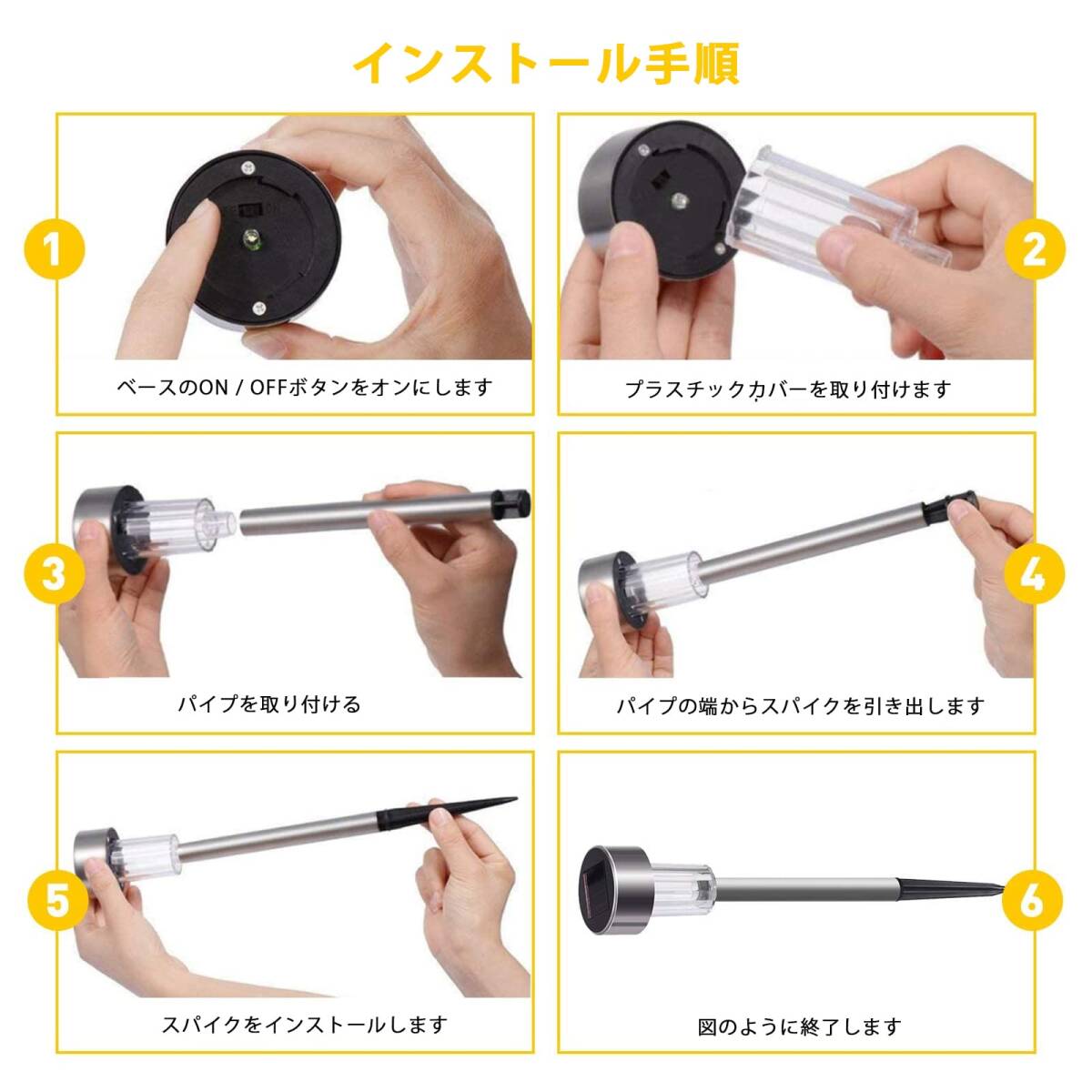 インストール手順

1

ON

ベースのON / OFFボタンをオンにします

2

プラスチックカバーを取り付けます

3

パイプを取り付ける

4

パイプの端からスパイクを引き出します

5

スパイクをインストールします

6

図のように終了します