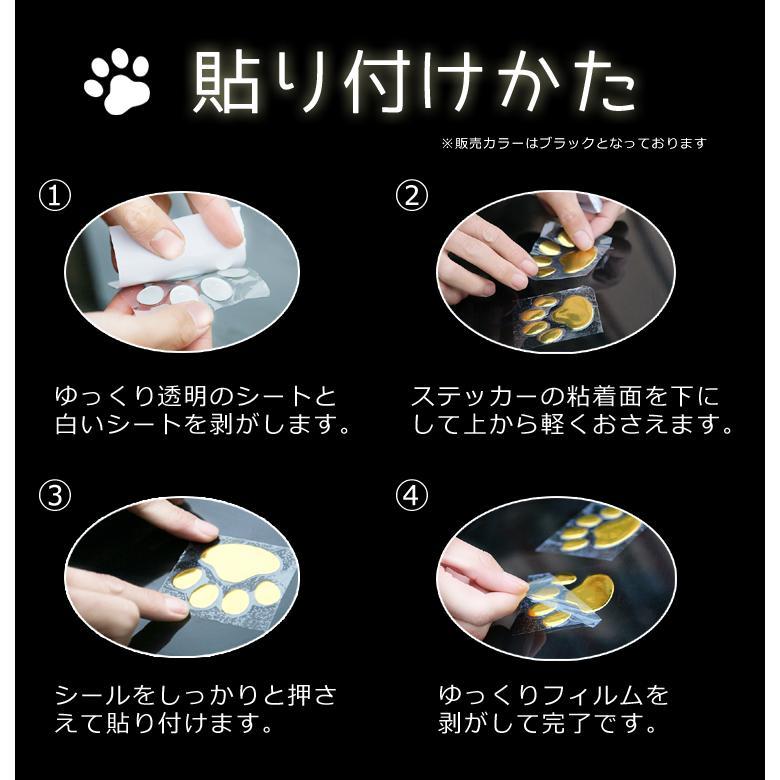 貼り付けかた

※販売カラーはブラックとなっております

①

ゆっくり透明のシートと白いシートを剥がします。

②

ステッカーの粘着面を下にして上から軽くおさえます。

③

シールをしっかりと押さえて貼り付けます。

④

ゆっくりフィルムを剥がして完了です。