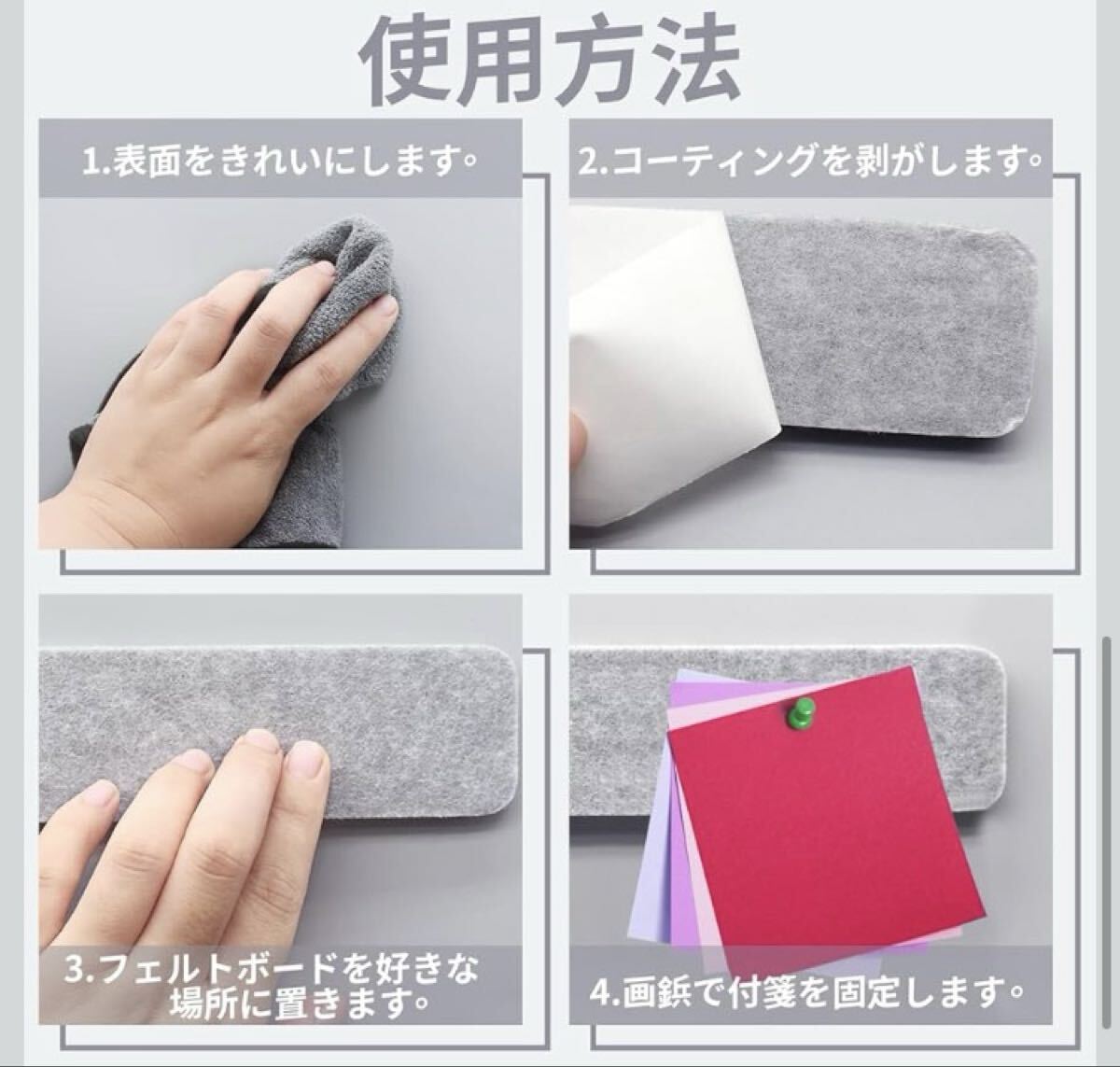 使用方法

1.表面をきれいにします。

2.コーティングを剥がします。

3.フェルトボードを好きな場所に置きます。

4.画鋲で付箋を固定します。