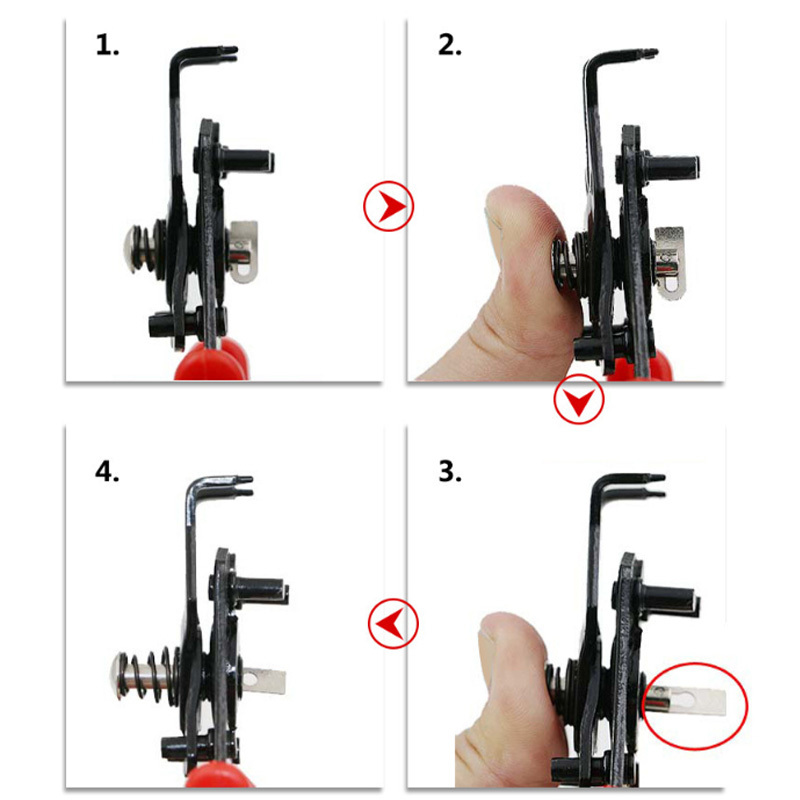 1.

2.

4.

3.