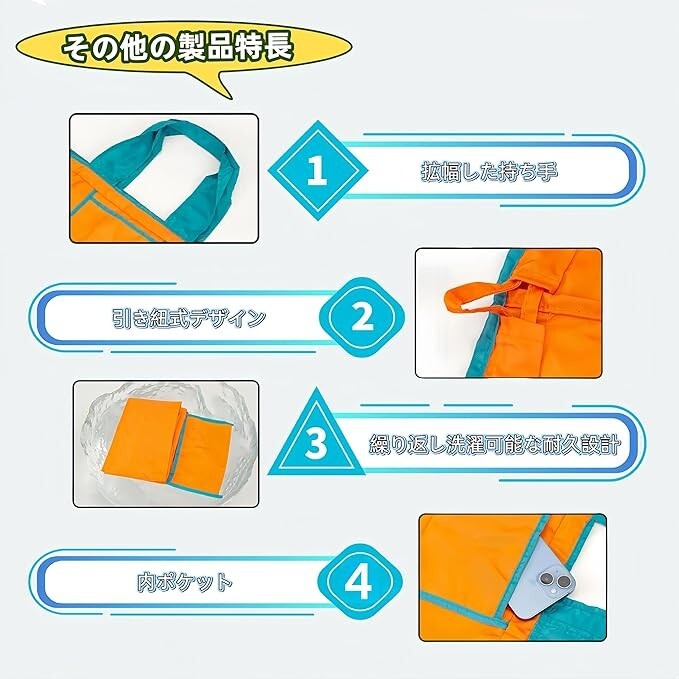 その他の製品特長

1
拡幅した持ち手

引き紐式デザイン
2

3
繰り返し洗濯可能な耐久設計

内ポケット
4