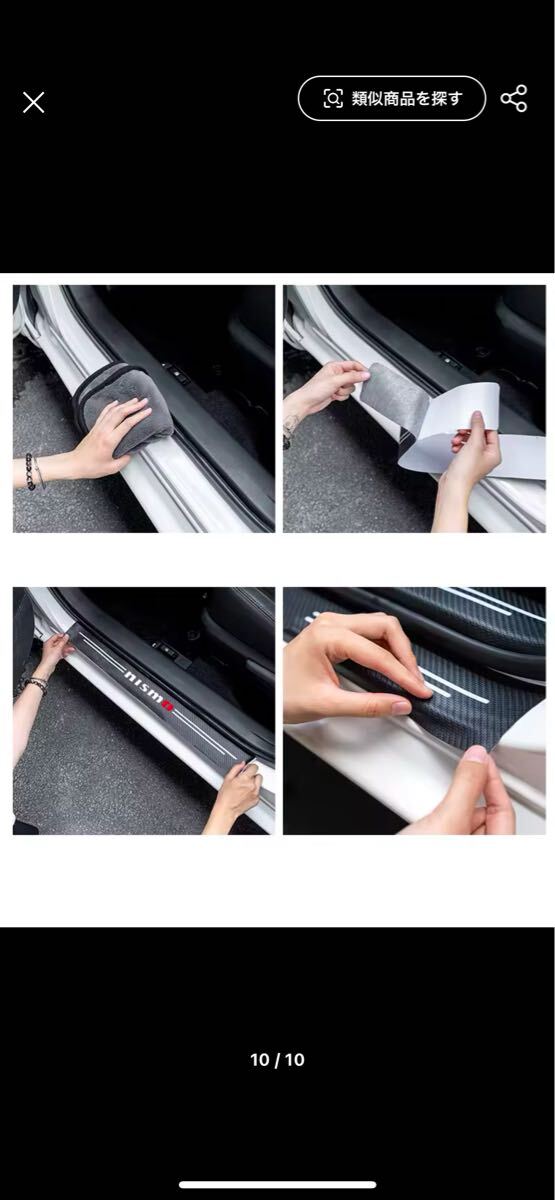 類似商品を探す

nismo

10 / 10