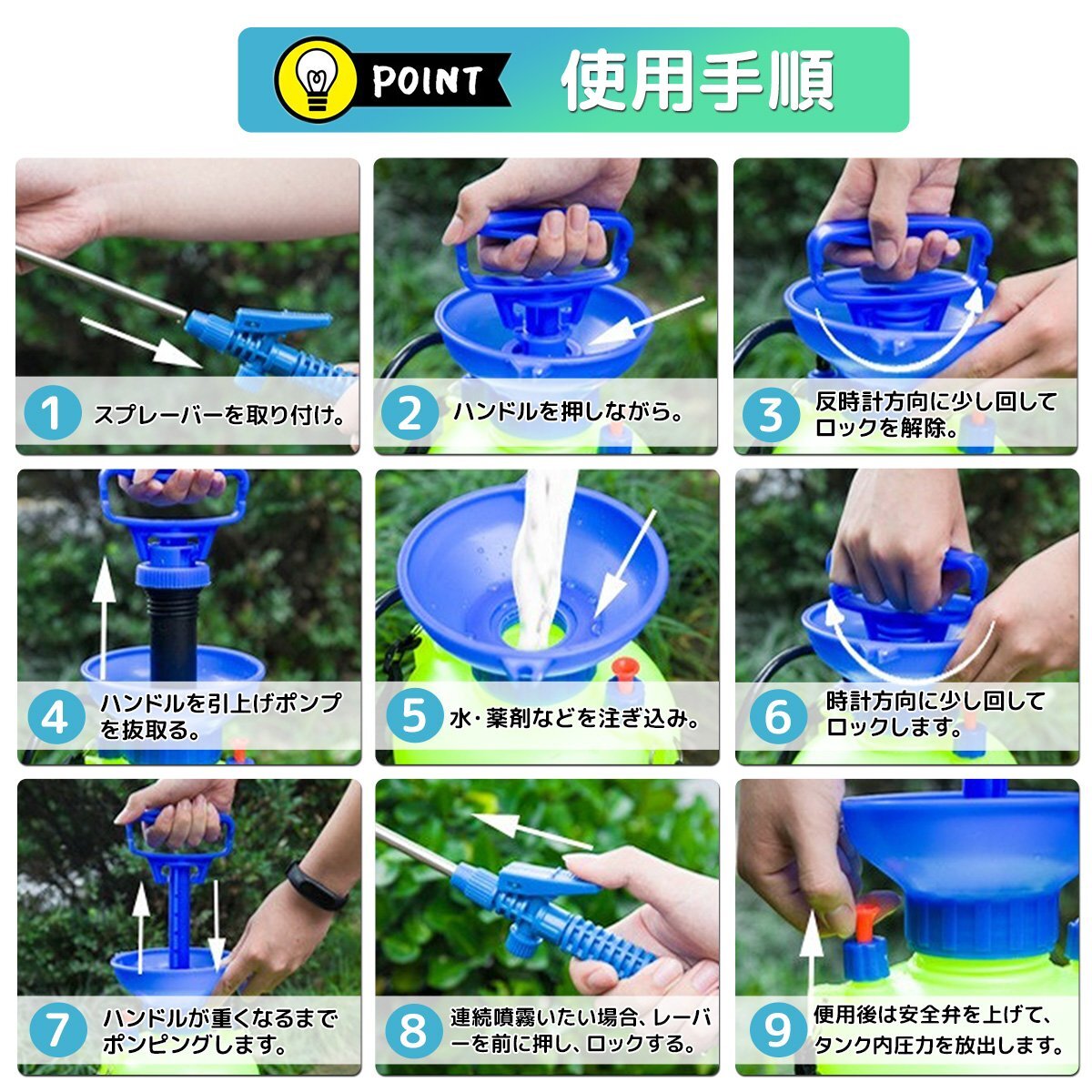 POINT 使用手順

1 スプレーバーを取り付け。

2 ハンドルを押しながら。

3 反時計方向に少し回してロックを解除。

4 ハンドルを引上げポンプを抜取る。

5 水・薬剤などを注ぎ込み。

6 時計方向に少し回してロックします。

7 ハンドルが重くなるまでポンピングします。

8 連続噴霧いたい場合、レバーを前に押し、ロックする。

9 使用後は安全弁を上げて、タンク内圧力を放出します。