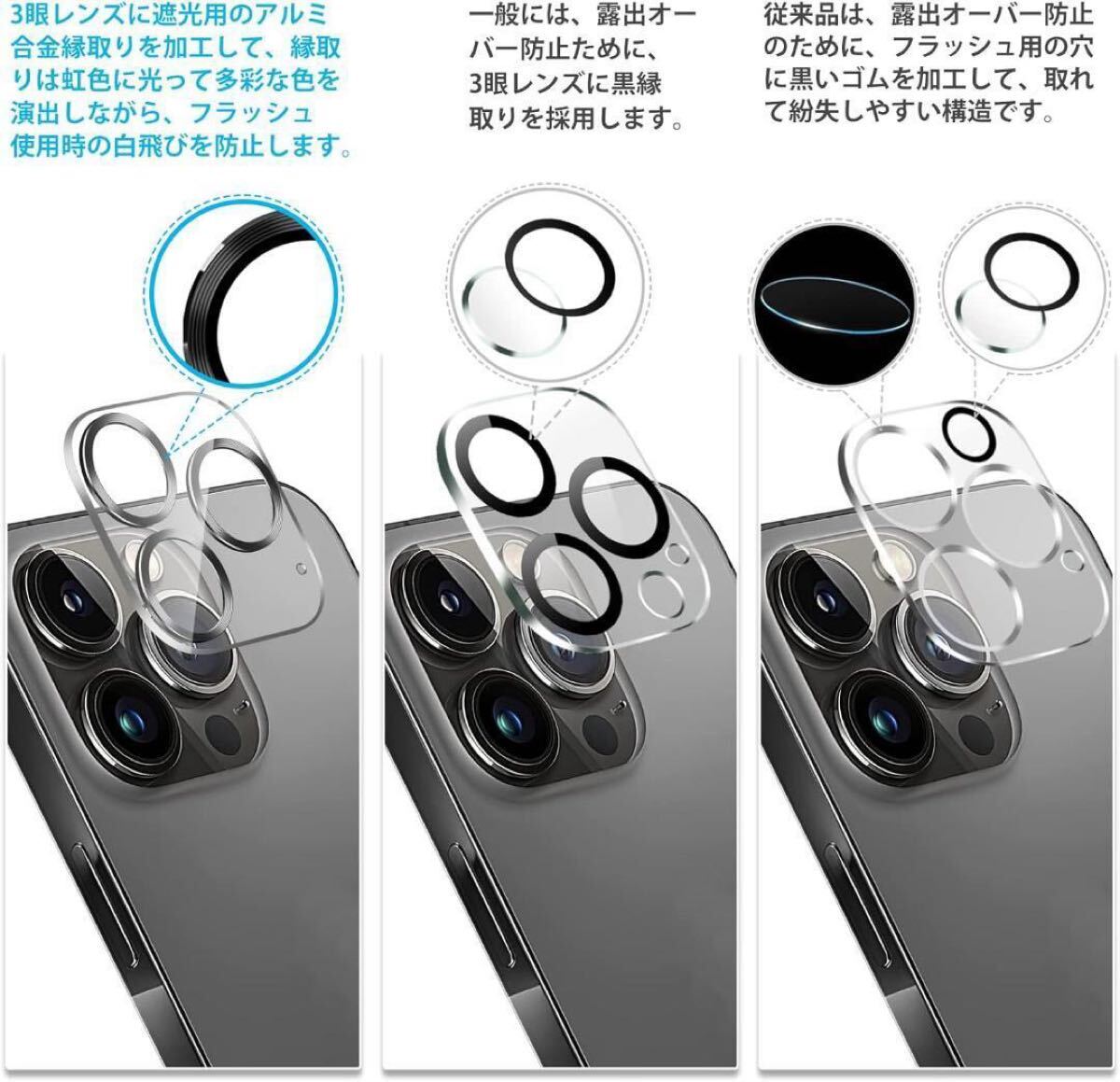 3眼レンズに遮光用のアルミ合金縁取りを加工して、縁取りは虹色に光って多彩な色を演出しながら、フラッシュ使用時の白飛びを防止します。

一般には、露出オーバー防止ために、3眼レンズに黒縁取りを採用します。

従来品は、露出オーバー防止のために、フラッシュ用の穴に黒いゴムを加工して、取れて紛失しやすい構造です。