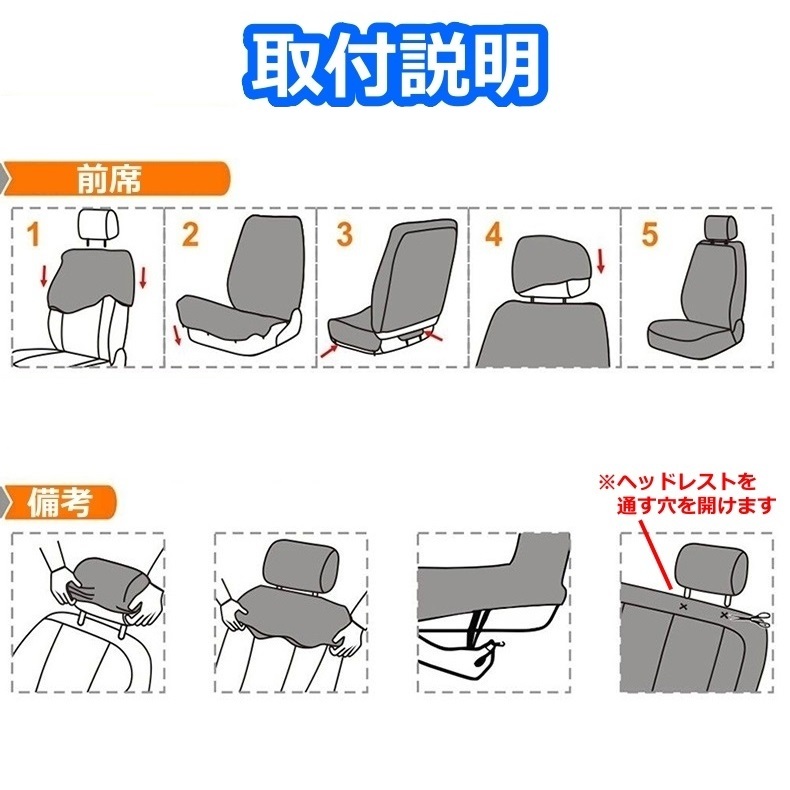 取付説明

前席

1

2

3

4

5

備考

※ヘッドレストを通す穴を開けます