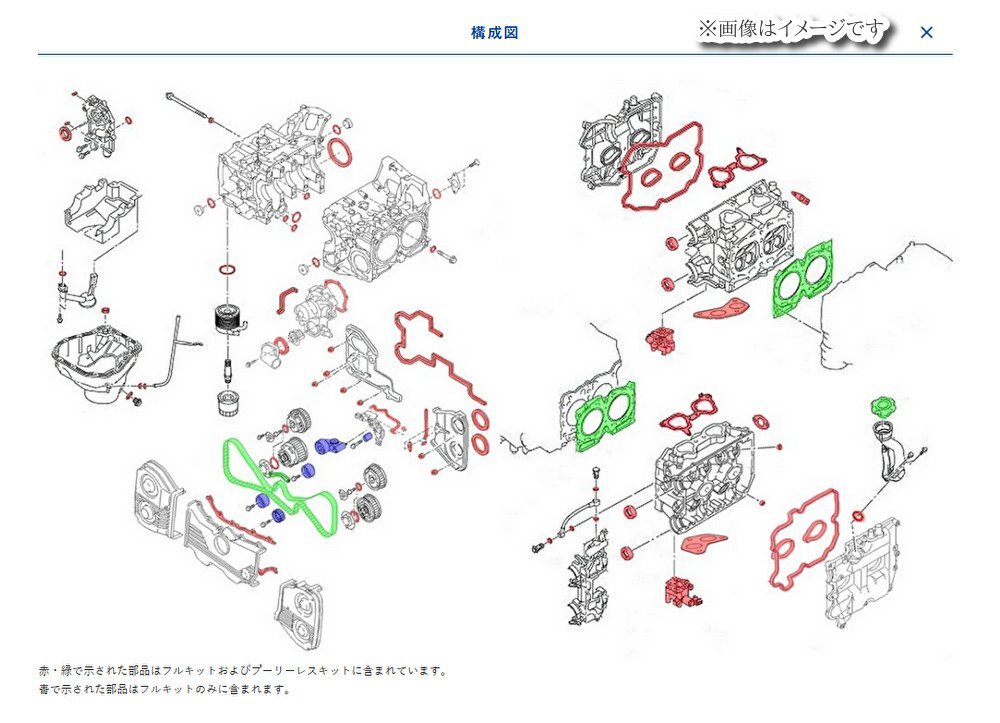 構成図

※画像はイメージです

×

赤・緑で示された部品はフルキットおよびプーリーレスキットに含まれています。
青で示された部品はフルキットのみに含まれます。