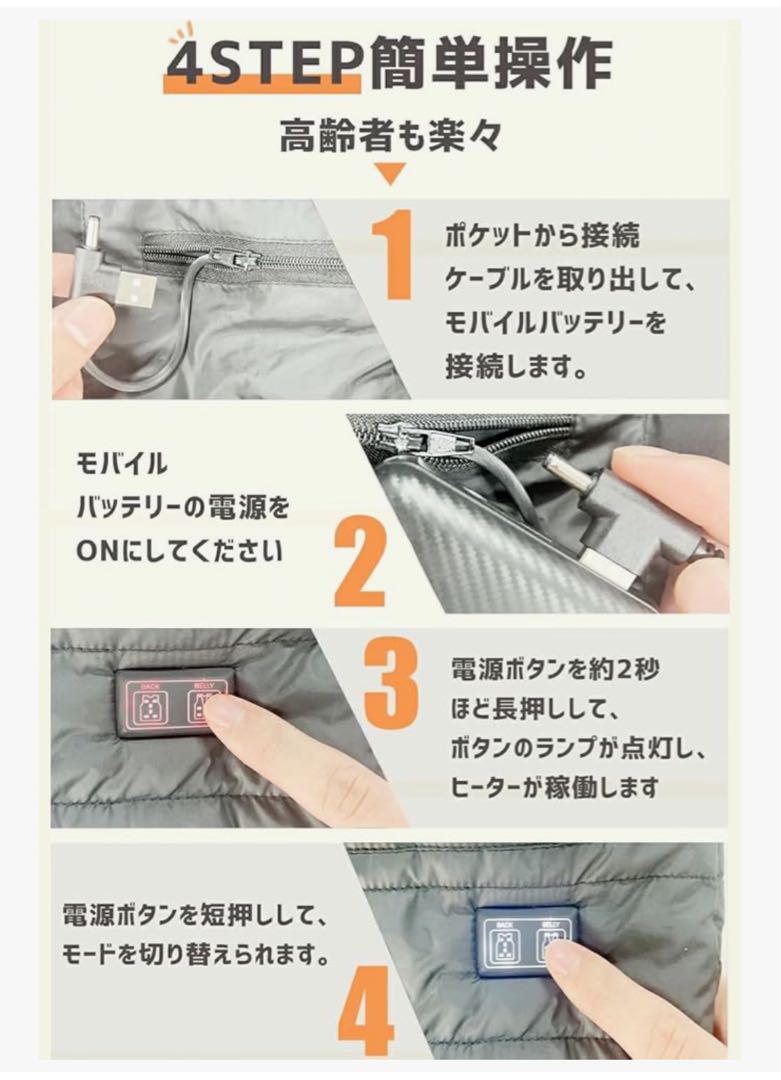 4STEP簡単操作

高齢者も楽々

1

ポケットから接続ケーブルを取り出して、モバイルバッテリーを接続します。

モバイルバッテリーの電源をONにしてください

2

BACK BELLY

3

電源ボタンを約2秒ほど長押しして、ボタンのランプが点灯し、ヒーターが稼働します

電源ボタンを短押しして、モードを切り替えられます。

BACK BELLY

4