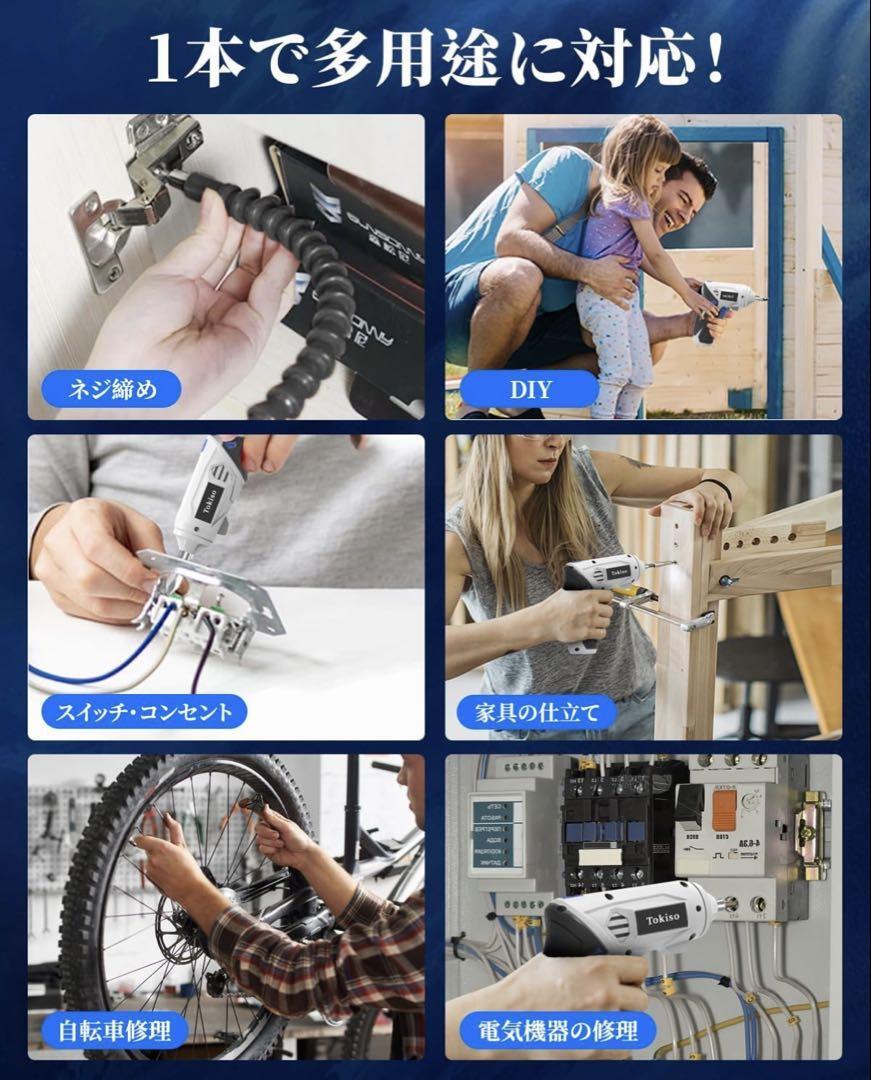 1本で多用途に対応！

ネジ締め

DIY

Tokiso

スイッチ・コンセント

Tokiso

家具の仕立て

自転車修理

Tokiso

電気機器の修理