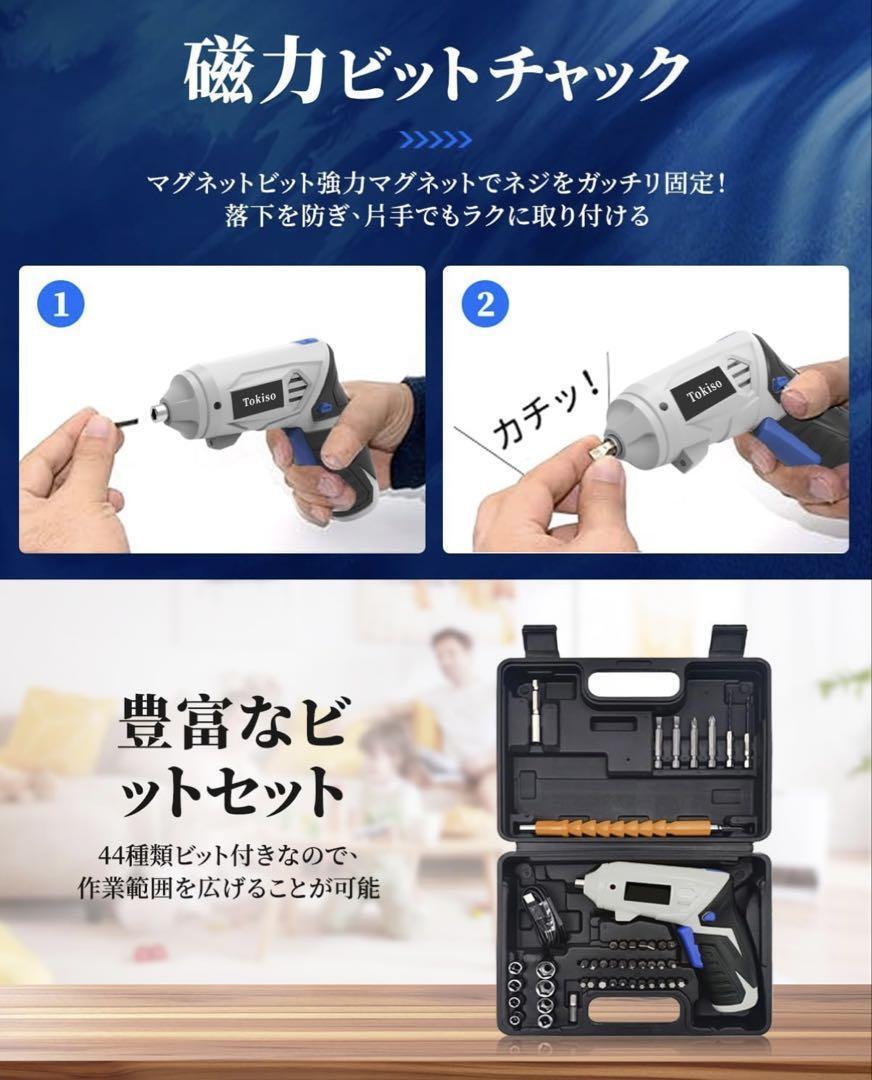 磁力ビットチャック

マグネットビット強力マグネットでネジをガッチリ固定！
落下を防ぎ、片手でもラクに取り付ける

1

Tokiso

2

カチッ！

Tokiso

豊富なビットセット

44種類ビット付きなので、
作業範囲を広げることが可能