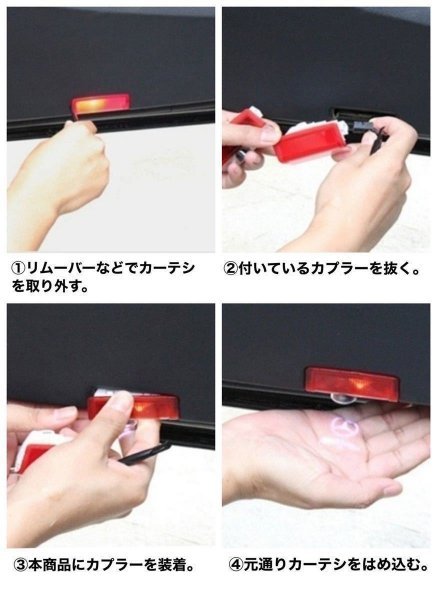 ①リムーバーなどでカーテシを取り外す。

②付いているカプラーを抜く。

③本商品にカプラーを装着。

④元通りカーテシをはめ込む。