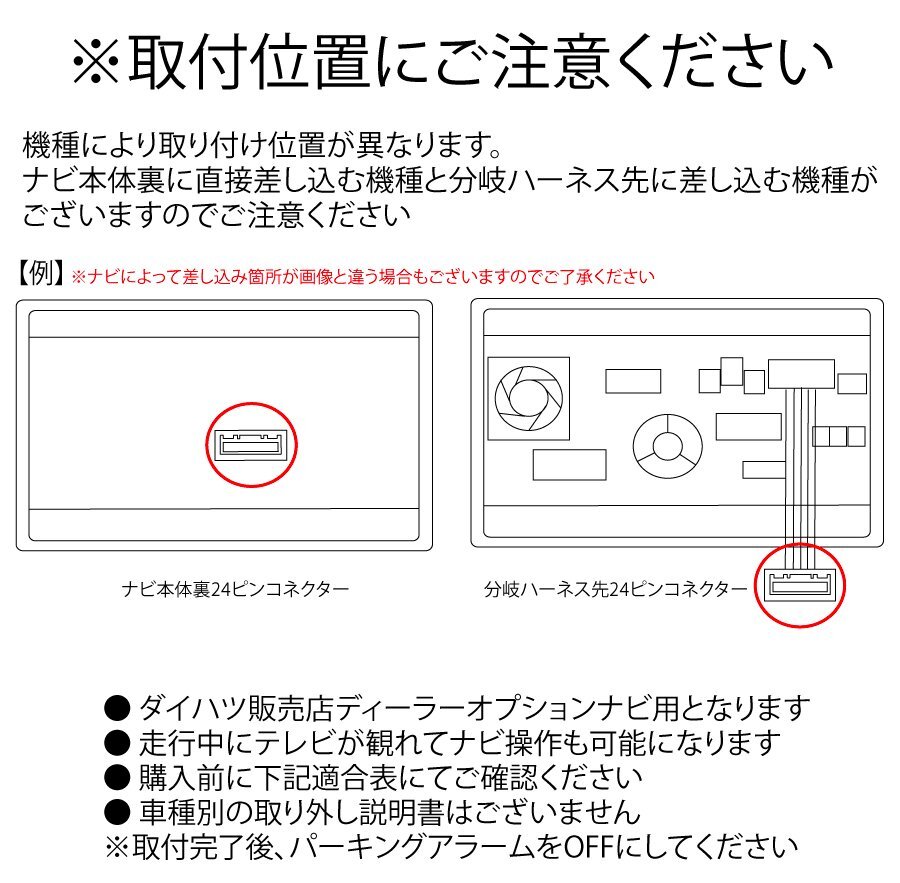 ※取付位置にご注意ください

機種により取り付け位置が異なります。
ナビ本体裏に直接差し込む機種と分岐ハーネス先に差し込む機種がございますのでご注意ください

【例】※ナビによって差し込み箇所が画像と違う場合もございますのでご了承ください

ナビ本体裏24ピンコネクター

分岐ハーネス先24ピンコネクター

● ダイハツ販売店ディーラーオプションナビ用となります
● 走行中にテレビが観れてナビ操作も可能になります
● 購入前に下記適合表にてご確認ください
● 車種別の取り外し説明書はございません
※取付完了後、パーキングアラームをOFFにしてください