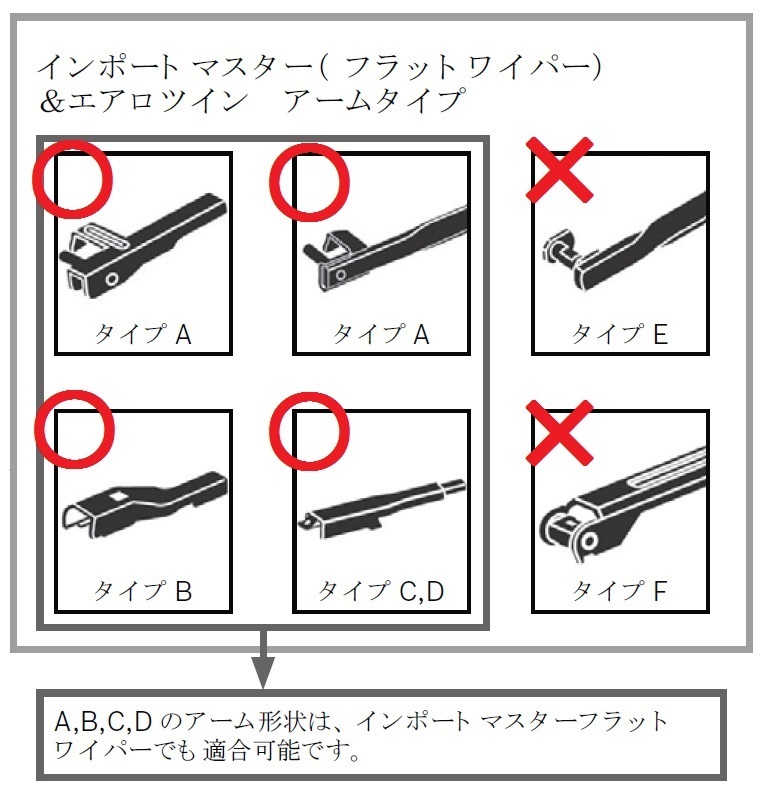 インポート マスター( フラット ワイパー)
&エアロツイン　アームタイプ

タイプ A

タイプ A

タイプ E

タイプ B

タイプ C,D

タイプ F

A,B,C,D のアーム形状は、インポート マスターフラット ワイパーでも 適合可能です。