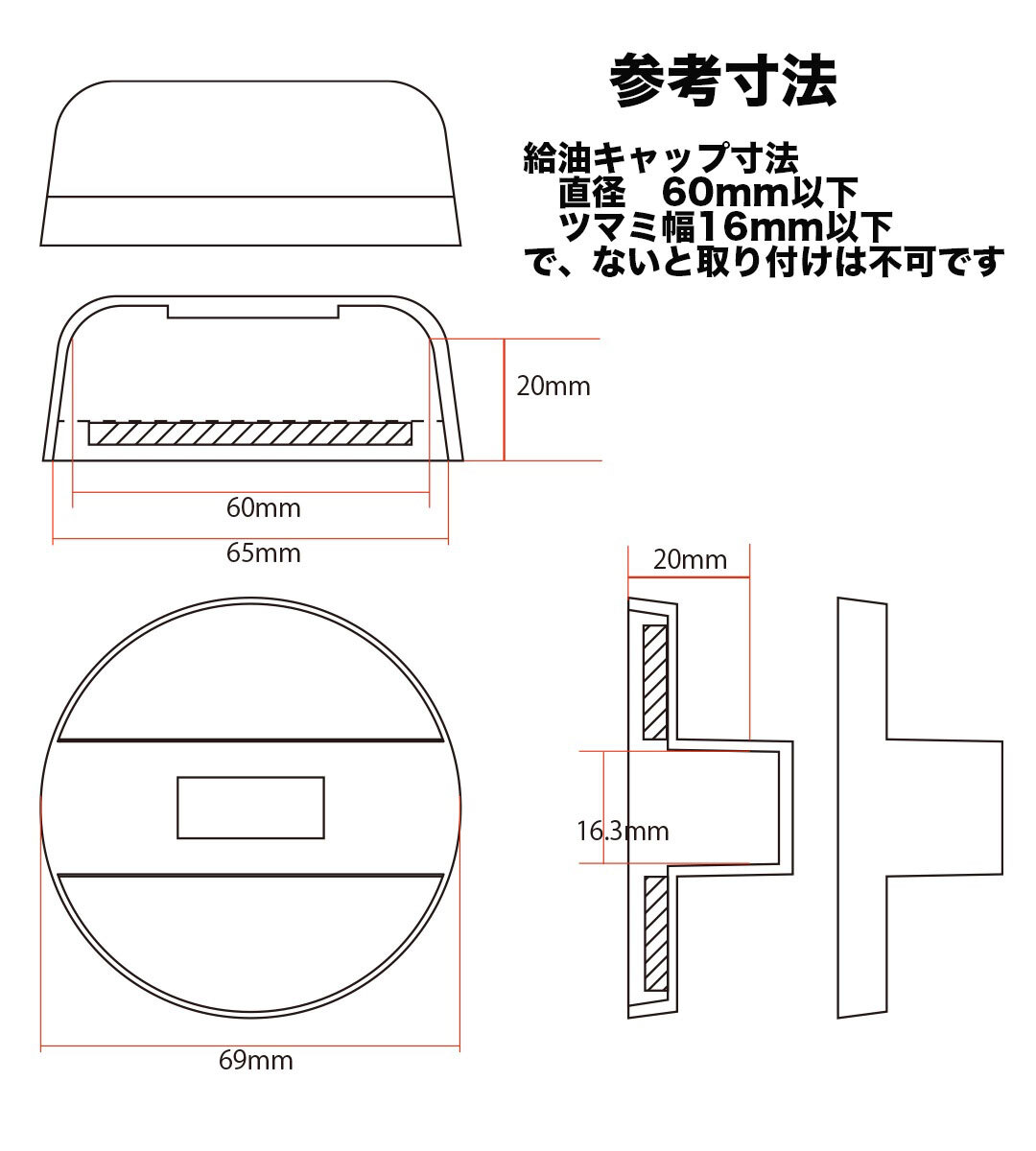 参考寸法

給油キャップ寸法
直径　60mm以下
ツマミ幅16mm以下
で、ないと取り付けは不可です

20mm

60mm

65mm

20mm

16.3mm

69mm