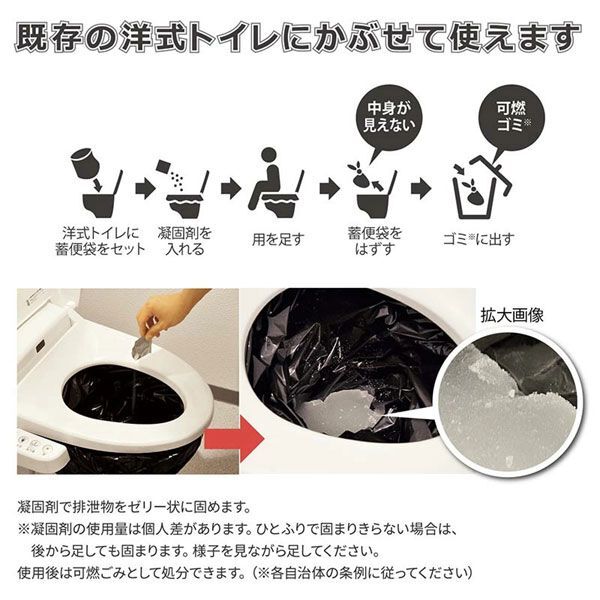 既存の洋式トイレにかぶせて使えます

中身が見えない

可燃ゴミ※

洋式トイレに蓄便袋をセット

凝固剤を入れる

用を足す

蓄便袋をはずす

ゴミ※に出す

拡大画像

凝固剤で排泄物をゼリー状に固めます。
※凝固剤の使用量は個人差があります。ひとふりで固まりきらない場合は、後から足しても固まります。様子を見ながら足してください。
使用後は可燃ごみとして処分できます。（※各自治体の条例に従ってください）