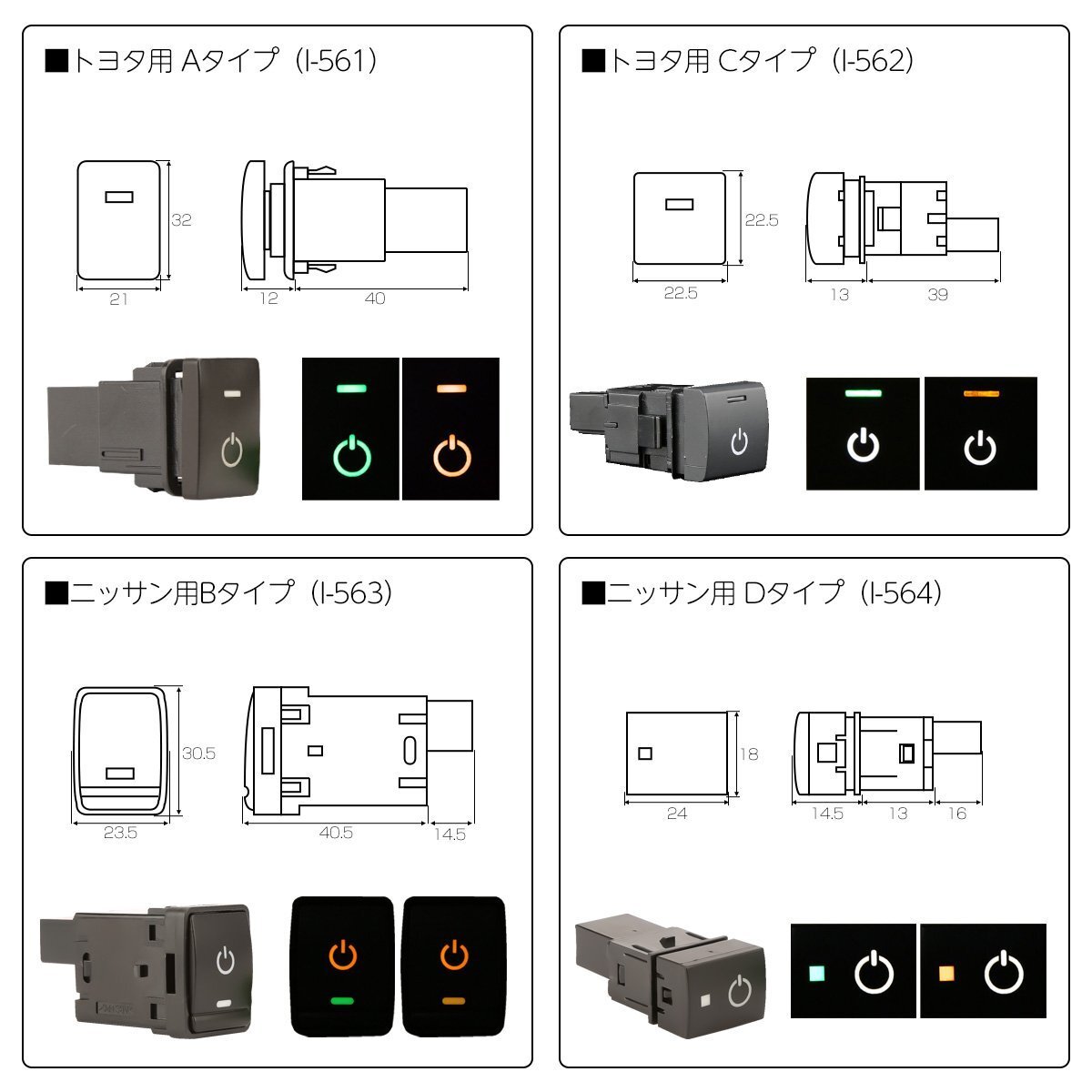 ■トヨタ用 Aタイプ（I-561）

32
21
12
40

■トヨタ用 Cタイプ（I-562）

22.5
22.5
13
39

■ニッサン用Bタイプ（I-563）

30.5
23.5
40.5
14.5

■ニッサン用 Dタイプ（I-564）

18
24
14.5
13
16