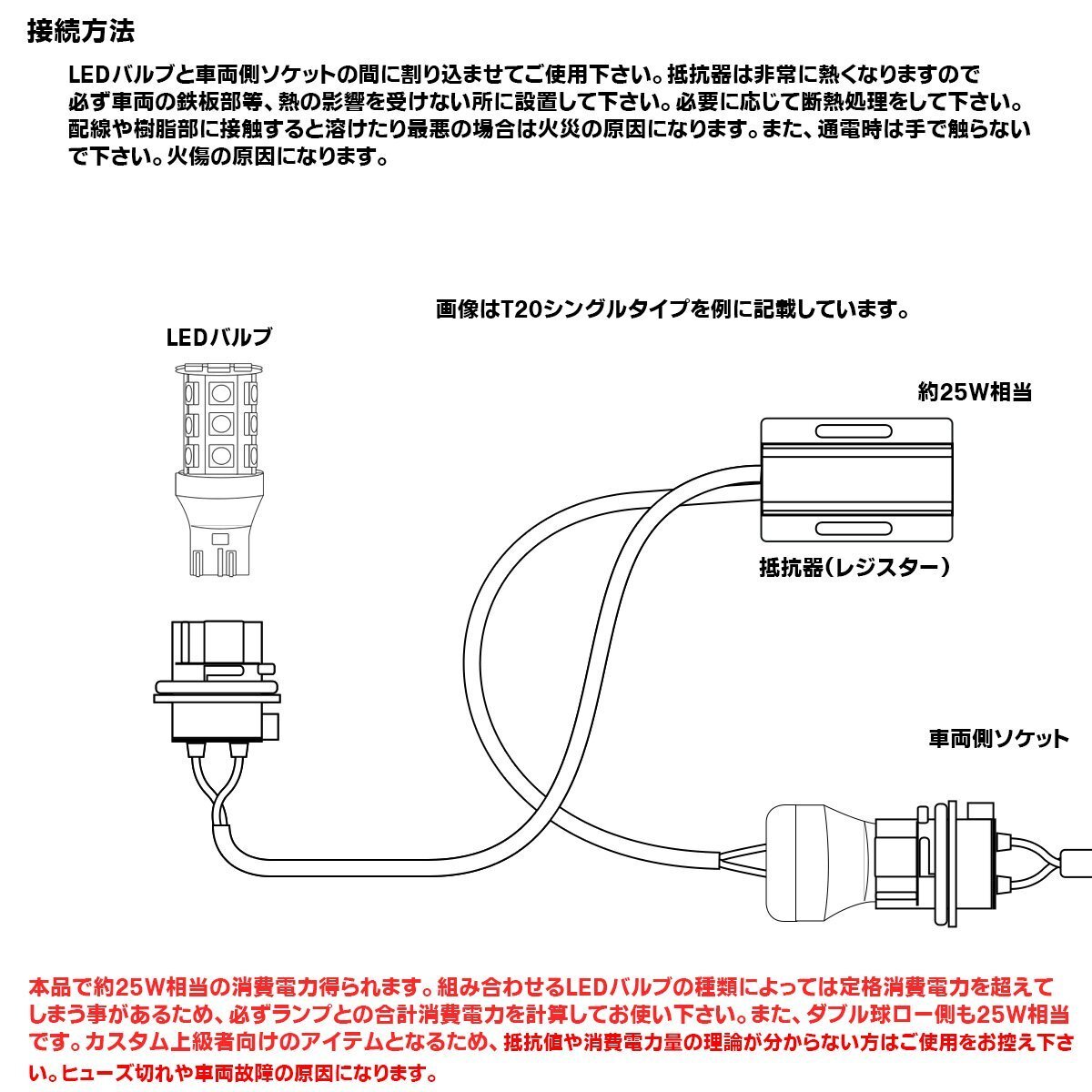 接続方法

LEDバルブと車両側ソケットの間に割り込ませてご使用下さい。抵抗器は非常に熱くなりますので必ず車両の鉄板部等、熱の影響を受けない所に設置して下さい。必要に応じて断熱処理をして下さい。配線や樹脂部に接触すると溶けたり最悪の場合は火災の原因になります。また、通電時は手で触らないで下さい。火傷の原因になります。

画像はT20シングルタイプを例に記載しています。

LEDバルブ

約25W相当

抵抗器(レジスター)

車両側ソケット

本品で約25W相当の消費電力得られます。組み合わせるLEDバルブの種類によっては定格消費電力を超えてしまう事があるため、必ずランプとの合計消費電力を計算してお使い下さい。また、ダブル球ロー側も25W相当です。カスタム上級者向けのアイテムとなるため、抵抗値や消費電力量の理論が分からない方はご使用をお控え下さい。ヒューズ切れや車両故障の原因になります。