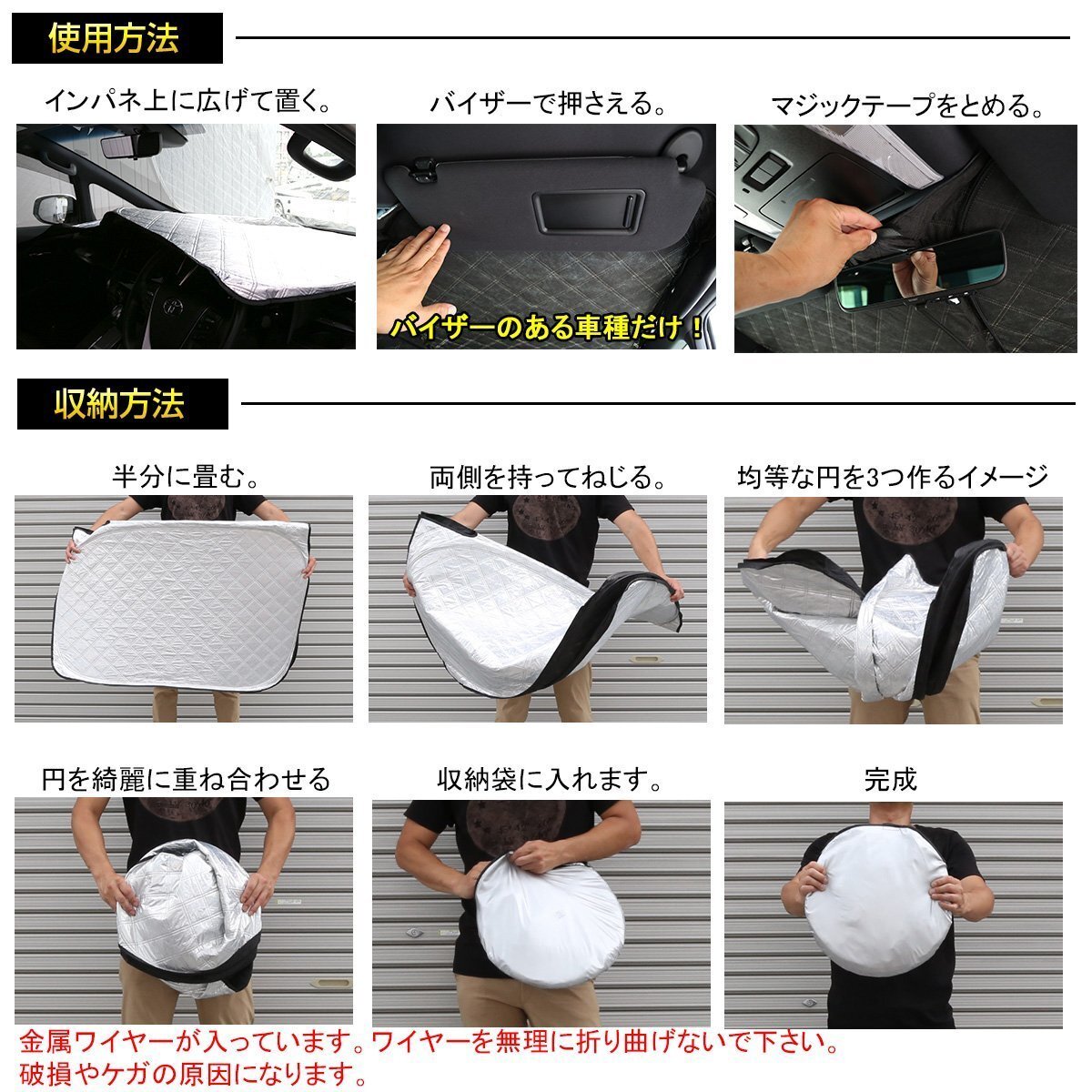 使用方法

インパネ上に広げて置く。

バイザーで押さえる。

バイザーのある車種だけ！

マジックテープをとめる。

収納方法

半分に畳む。

両側を持ってねじる。

均等な円を3つ作るイメージ

円を綺麗に重ね合わせる

収納袋に入れます。

完成

金属ワイヤーが入っています。ワイヤーを無理に折り曲げないで下さい。
破損やケガの原因になります。